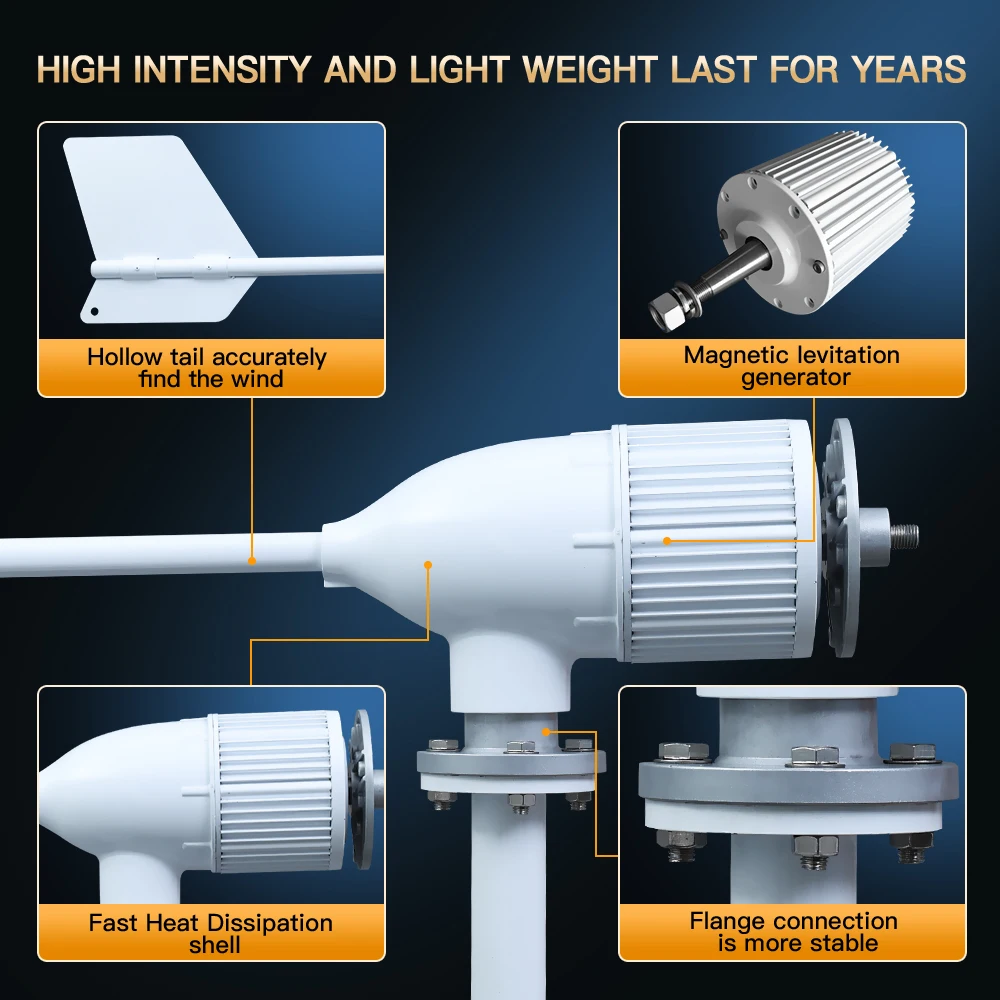 HIGH INTENSITY AND LIGHT WEIGHT LAST FOR YEARS

Hollow tail accurately find the wind

Magnetic levitation generator

Fast Heat Dissipation shell

Flange connection is more stable