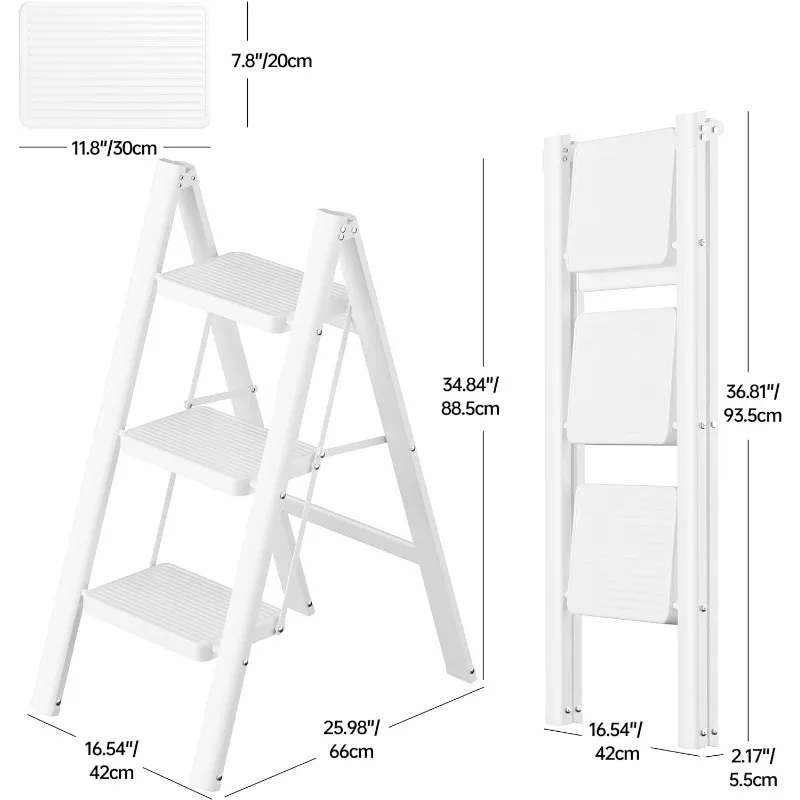 7.8"/20cm

11.8"/30cm

34.84"/
88.5cm

36.81"/
93.5cm

16.54"/
42cm

25.98"/
66cm

16.54"/
42cm

2.17"/
5.5cm