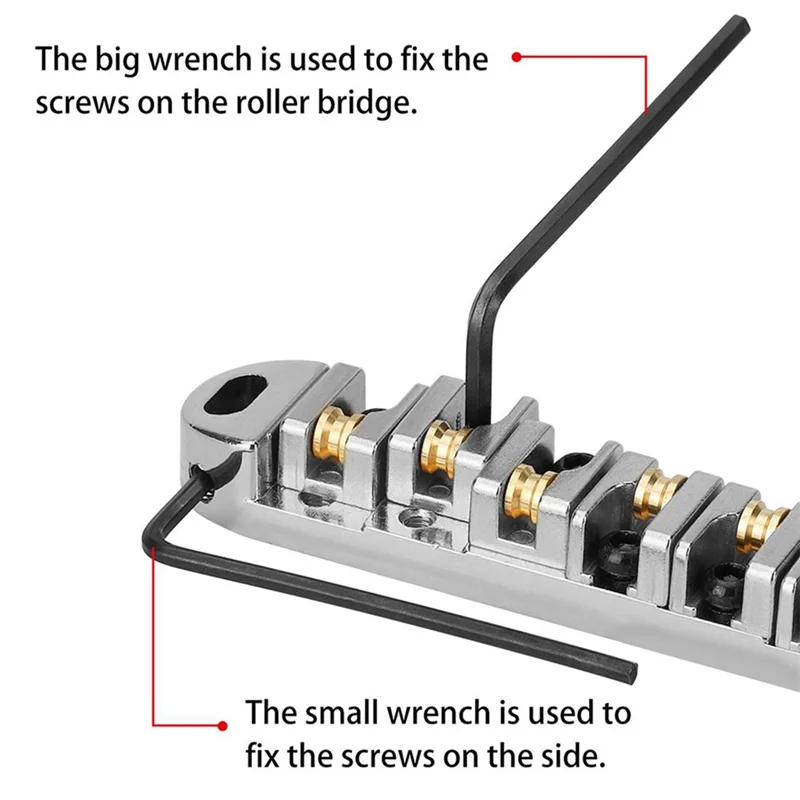 The big wrench is used to fix the screws on the roller bridge.

The small wrench is used to fix the screws on the side.