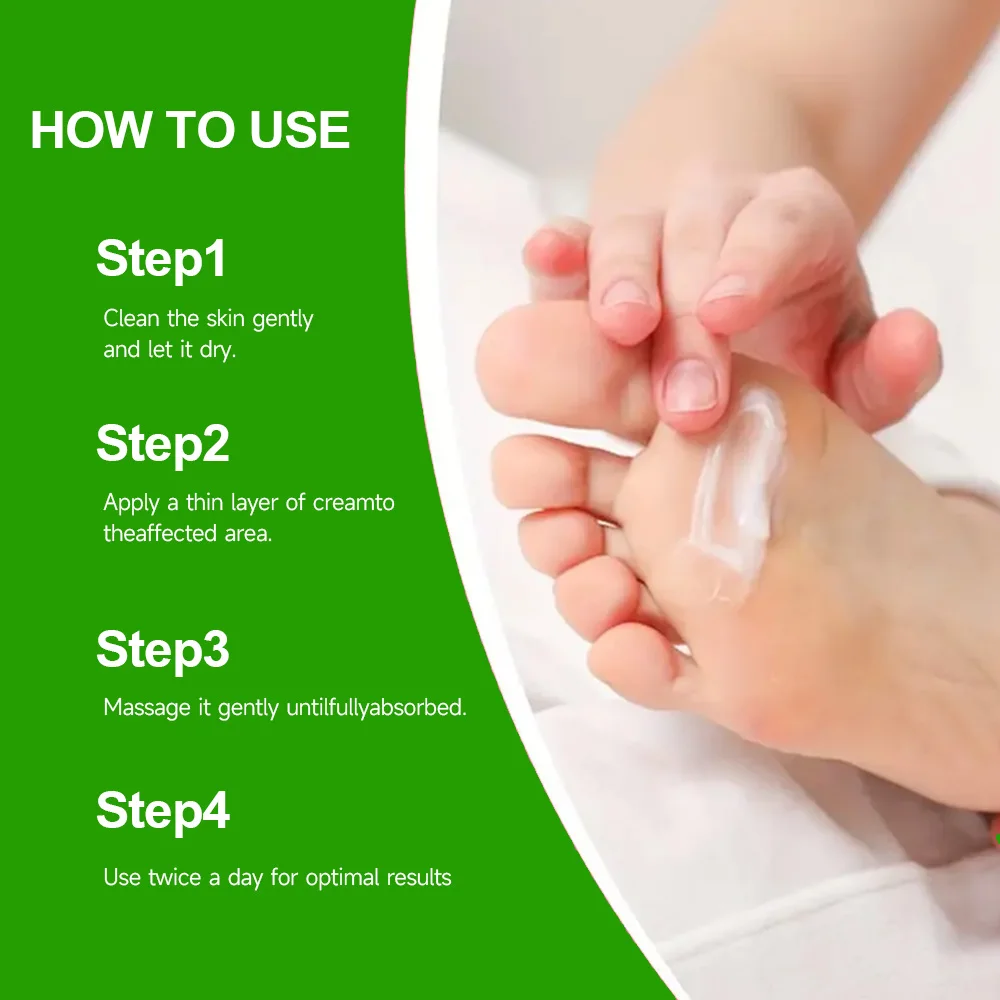 HOW TO USE

Step1

Clean the skin gently and let it dry.

Step2

Apply a thin layer of creamto theaffected area.

Step3

Massage it gently untilfullyabsorbed.

Step4

Use twice a day for optimal results