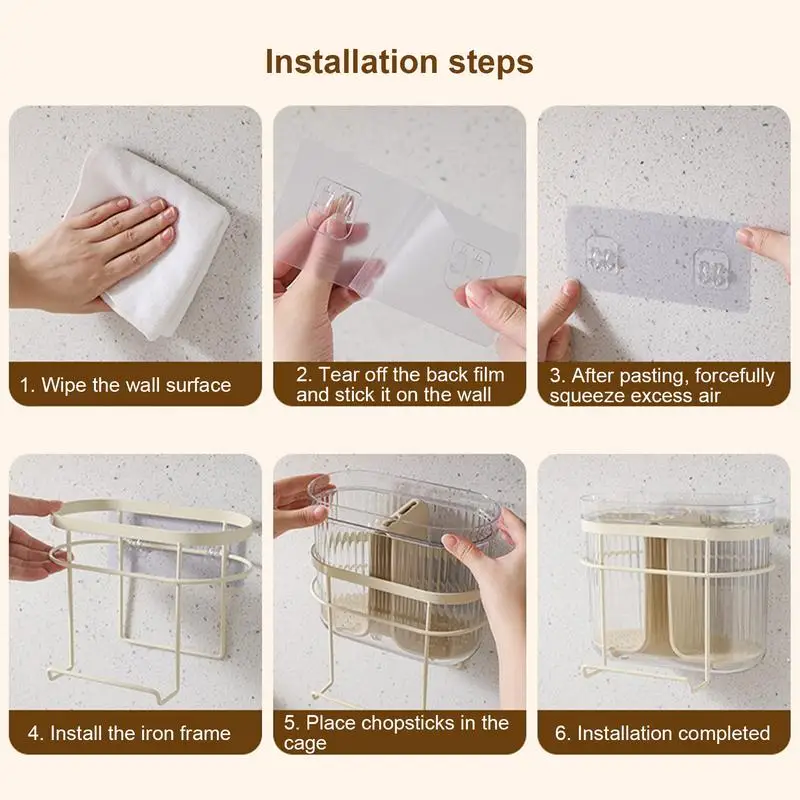 Installation steps

1. Wipe the wall surface

2. Tear off the back film and stick it on the wall

3. After pasting, forcefully squeeze excess air

4. Install the iron frame

5. Place chopsticks in the cage

6. Installation completed