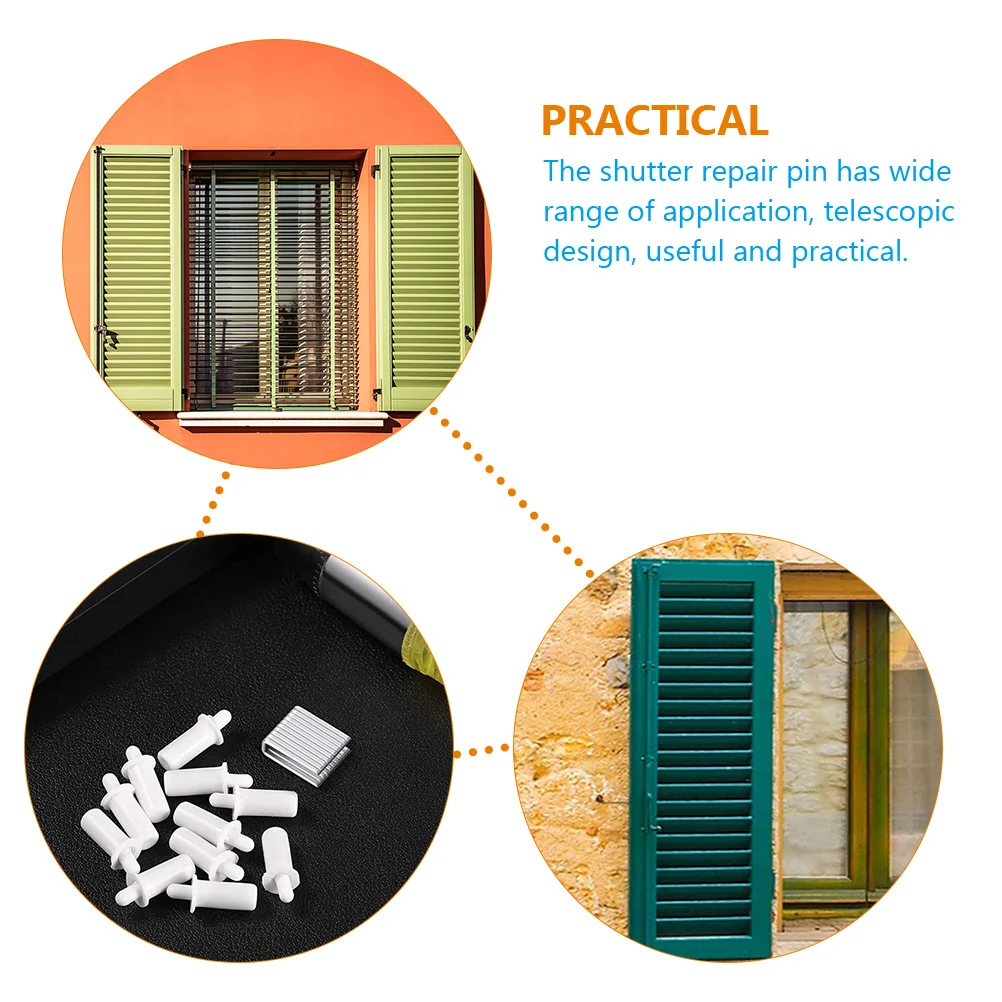 PRACTICAL
The shutter repair pin has wide range of application, telescopic design, useful and practical.