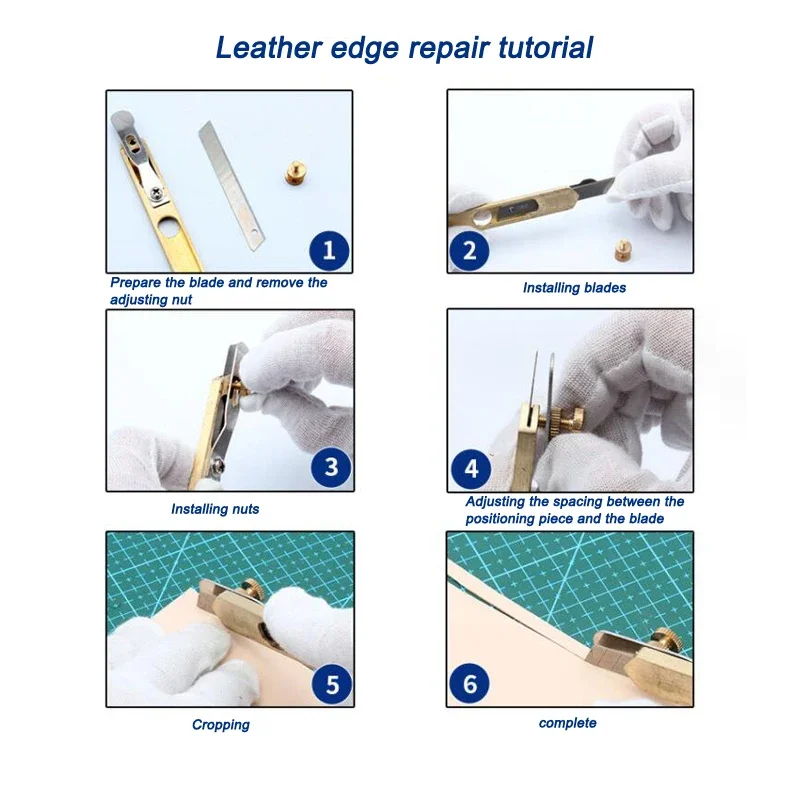 Leather edge repair tutorial

1

Prepare the blade and remove the adjusting nut

2

Installing blades

3

Installing nuts

4

Adjusting the spacing between the positioning piece and the blade

5

Cropping

6

complete