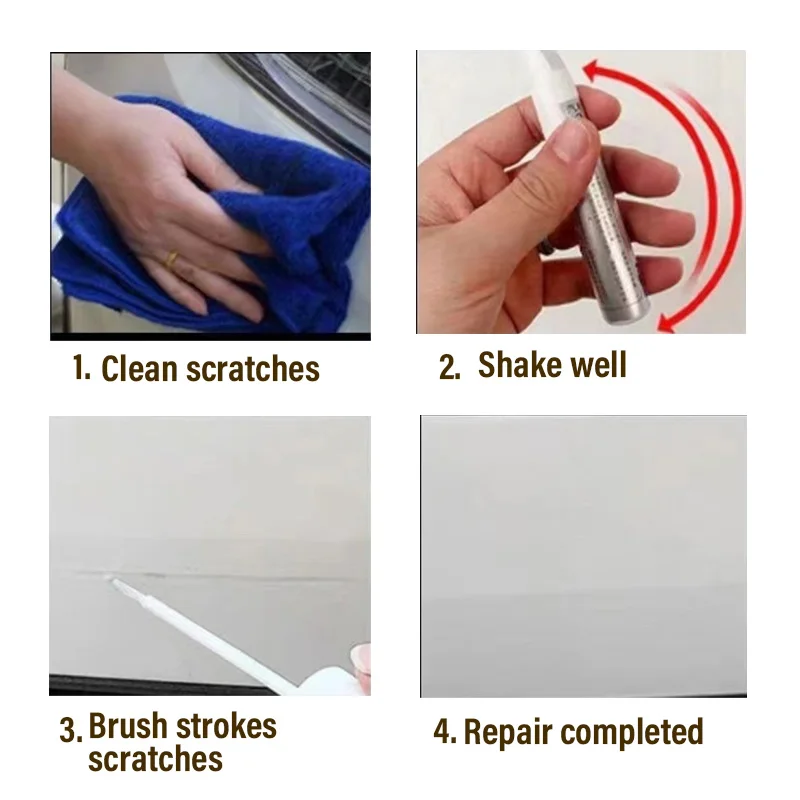 1. Clean scratches

2. Shake well

3. Brush strokes scratches

4. Repair completed