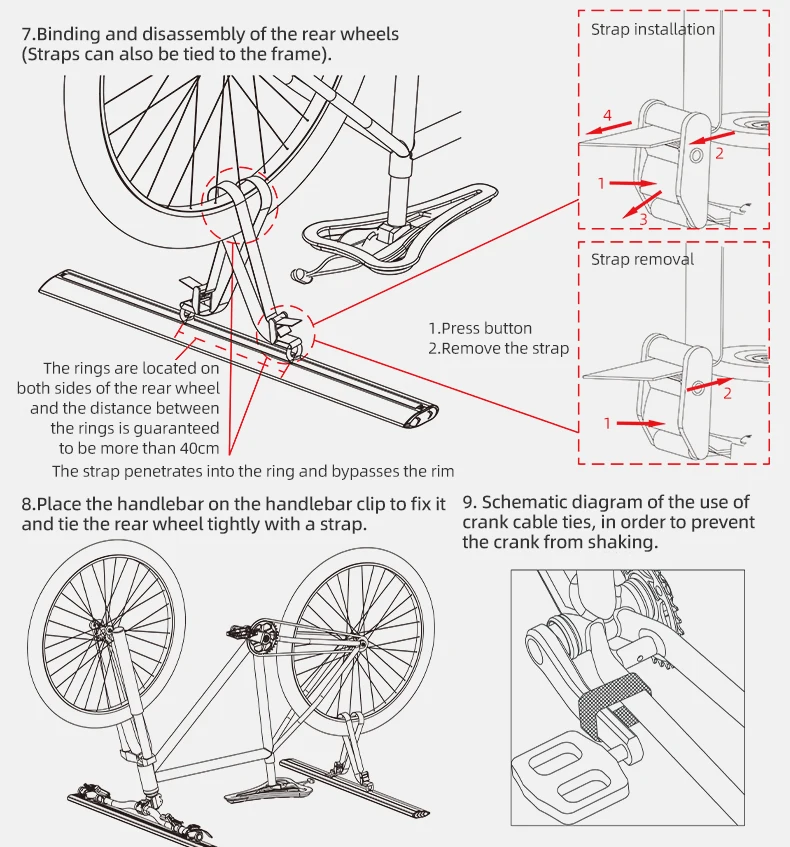 7.Binding and disassembly of the rear wheels
(Straps can also be tied to the frame).

Strap installation

4

2

1

3

Strap removal

1.Press button
2.Remove the strap

2

1

The rings are located on both sides of the rear wheel and the distance between the rings is guaranteed to be more than 40cm

The strap penetrates into the ring and bypasses the rim

8.Place the handlebar on the handlebar clip to fix it and tie the rear wheel tightly with a strap.

9. Schematic diagram of the use of crank cable ties, in order to prevent the crank from shaking.