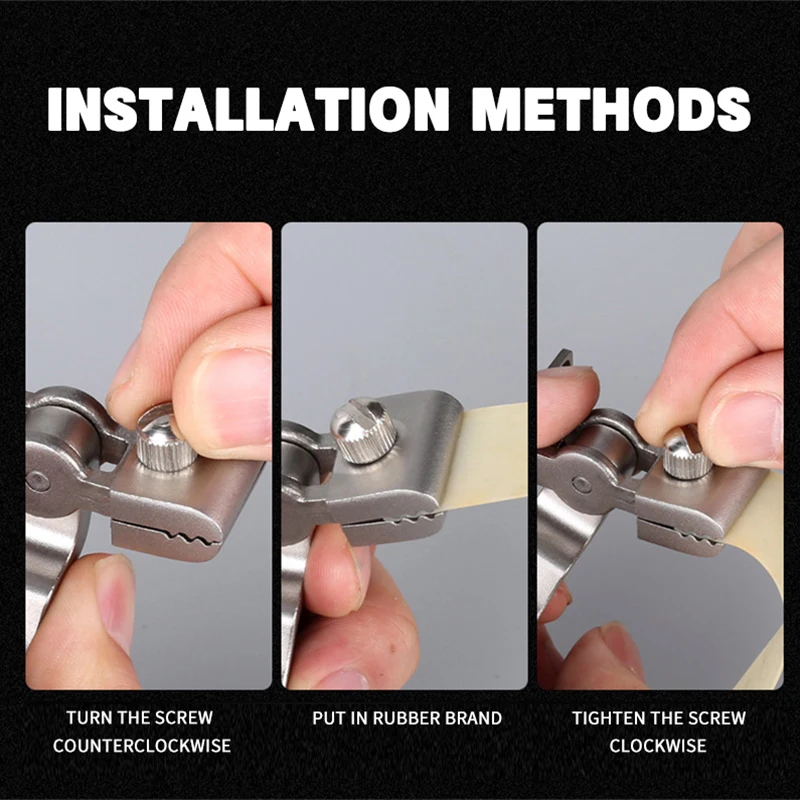 INSTALLATION METHODS

TURN THE SCREW COUNTERCLOCKWISE

PUT IN RUBBER BRAND

TIGHTEN THE SCREW CLOCKWISE