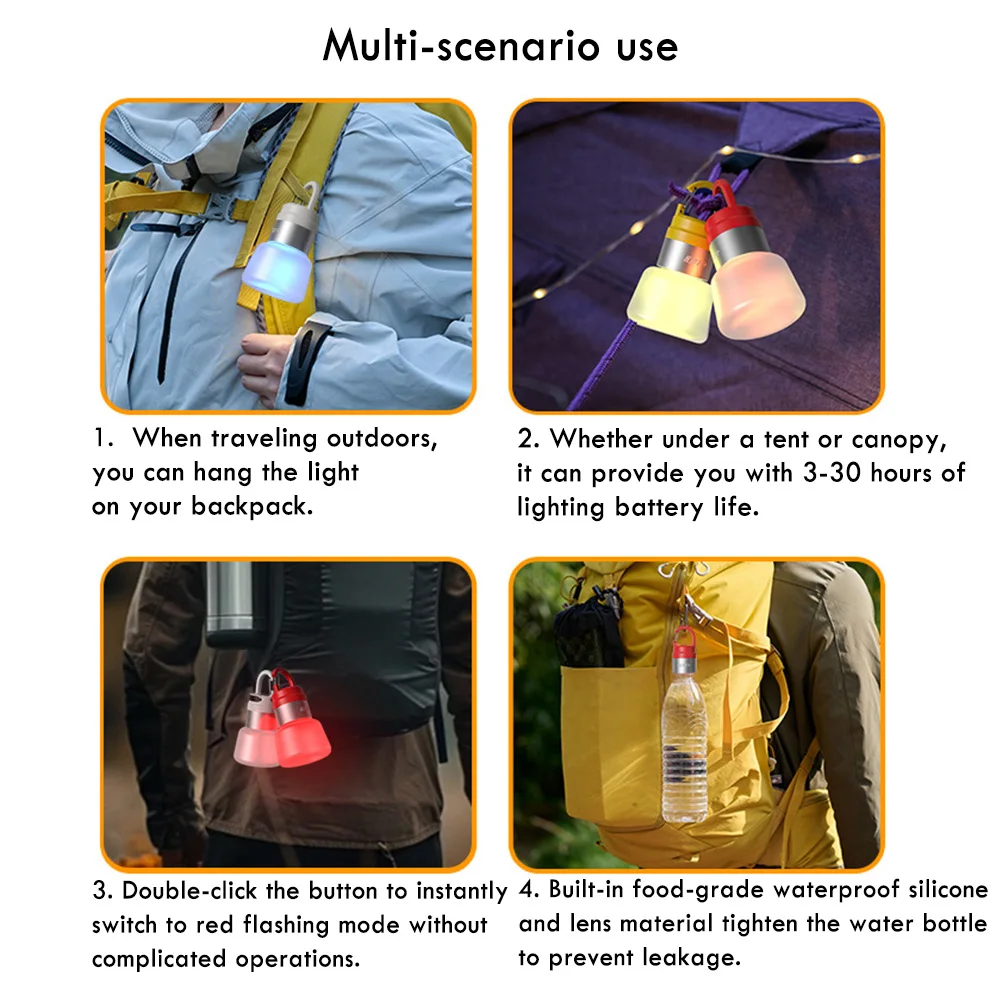 Multi-scenario use

1. When traveling outdoors, you can hang the light on your backpack.

2. Whether under a tent or canopy, it can provide you with 3-30 hours of lighting battery life.

3. Double-click the button to instantly switch to red flashing mode without complicated operations.

4. Built-in food-grade waterproof silicone and lens material tighten the water bottle to prevent leakage.