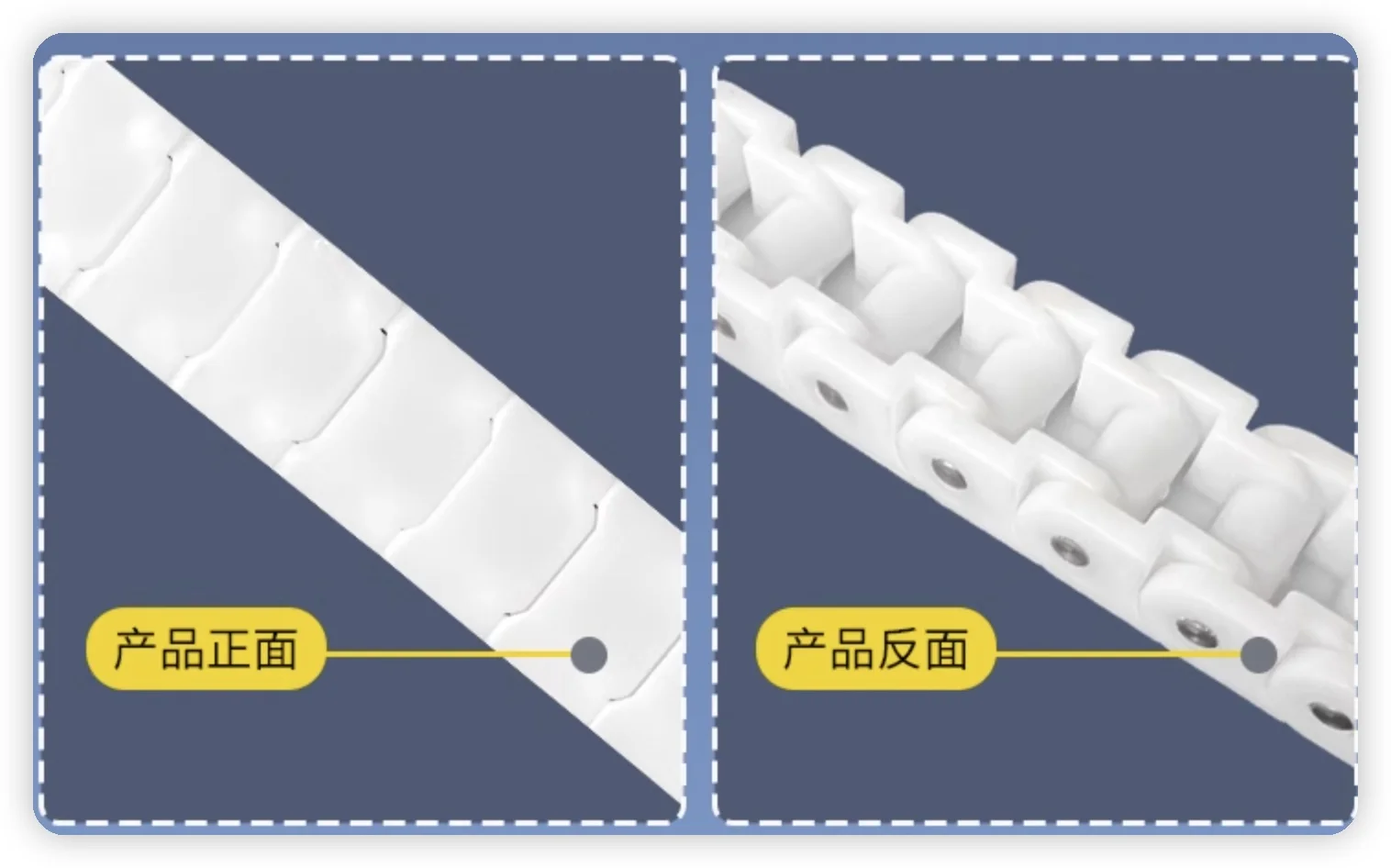 产品正面

产品反面