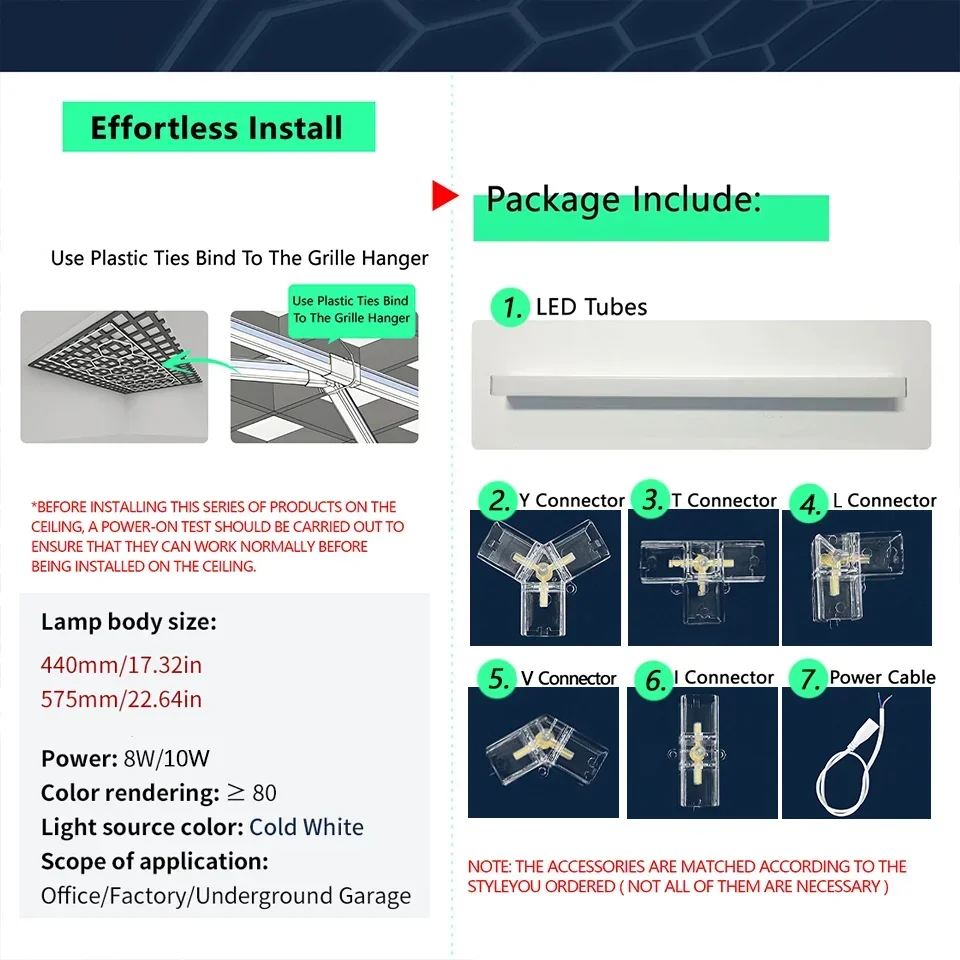 Effortless Install

Use Plastic Ties Bind To The Grille Hanger

Use Plastic Ties Bind To The Grille Hanger

*BEFORE INSTALLING THIS SERIES OF PRODUCTS ON THE CEILING, A POWER-ON TEST SHOULD BE CARRIED OUT TO ENSURE THAT THEY CAN WORK NORMALLY BEFORE BEING INSTALLED ON THE CEILING.

Lamp body size:
440mm/17.32in
575mm/22.64in

Power: 8W/10W
Color rendering: $\geq$ 80
Light source color: Cold White
Scope of application:
Office/Factory/Underground Garage

Package Include:

1. LED Tubes

2. Y Connector
3. T Connector
4. L Connector
5. V Connector
6. I Connector
7. Power Cable

NOTE: THE ACCESSORIES ARE MATCHED ACCORDING TO THE STYLEYOU ORDERED ( NOT ALL OF THEM ARE NECESSARY )