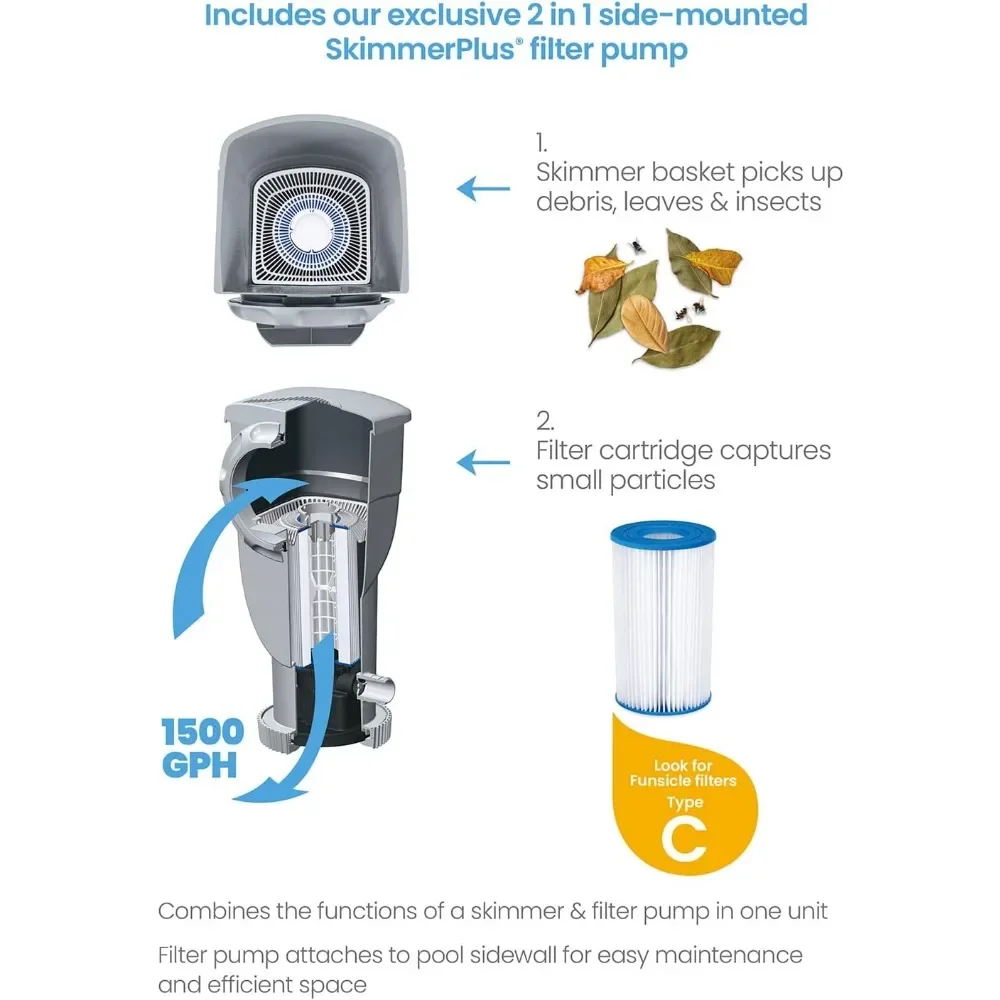 Includes our exclusive 2 in 1 side-mounted SkimmerPlus® filter pump

1.
Skimmer basket picks up debris, leaves & insects

2.
Filter cartridge captures small particles

1500 GPH

Look for Funsicle filters
Type
C

Combines the functions of a skimmer & filter pump in one unit

Filter pump attaches to pool sidewall for easy maintenance and efficient space