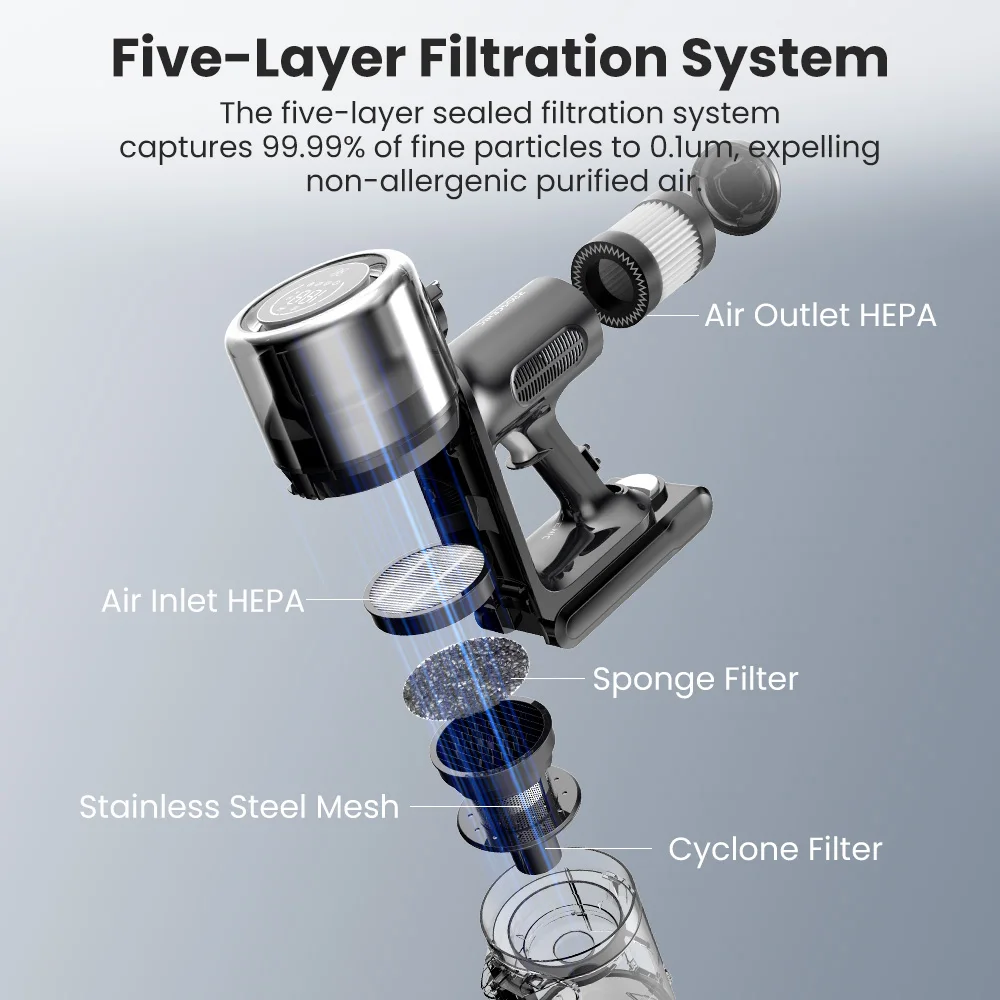 Five-Layer Filtration System

The five-layer sealed filtration system captures 99.99% of fine particles to 0.1um, expelling non-allergenic purified air.

Air Outlet HEPA

Air Inlet HEPA

Sponge Filter

Stainless Steel Mesh

Cyclone Filter