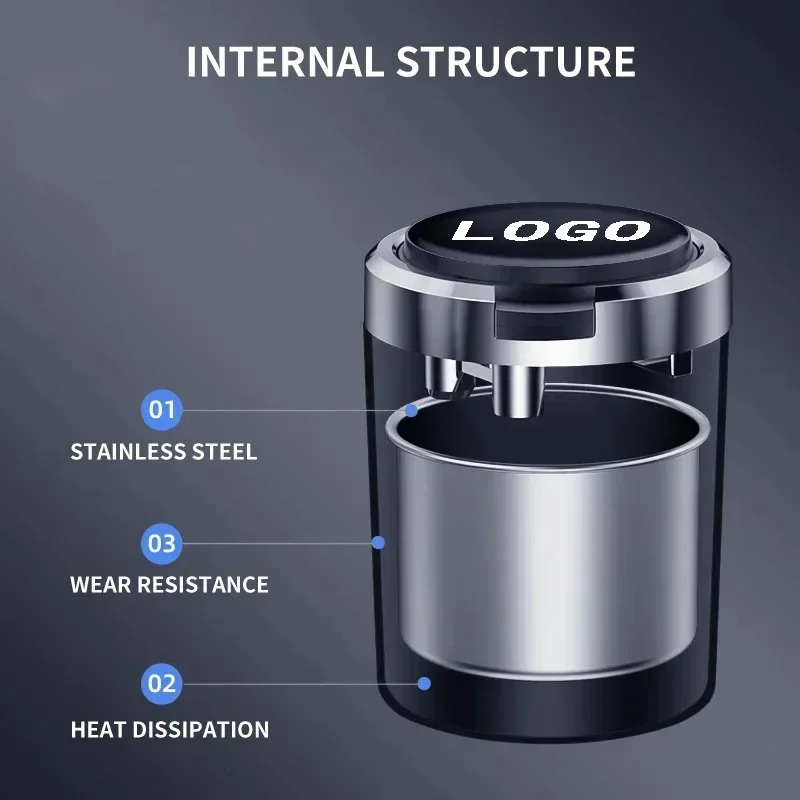 INTERNAL STRUCTURE

LOGO

01
STAINLESS STEEL

03
WEAR RESISTANCE

02
HEAT DISSIPATION