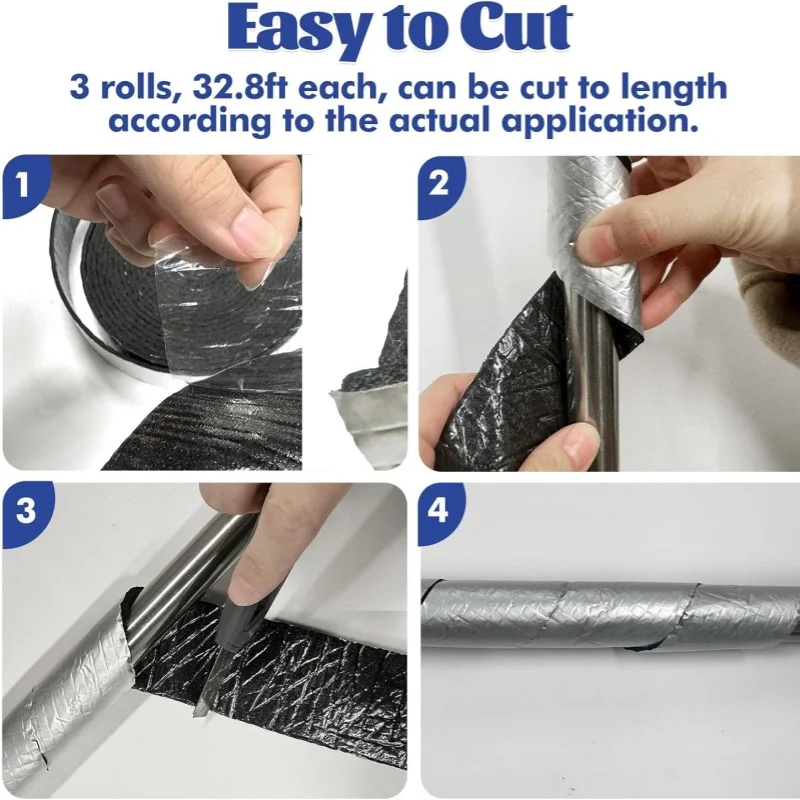 Easy to Cut

3 rolls, 32.8ft each, can be cut to length according to the actual application.

1

2

3

4