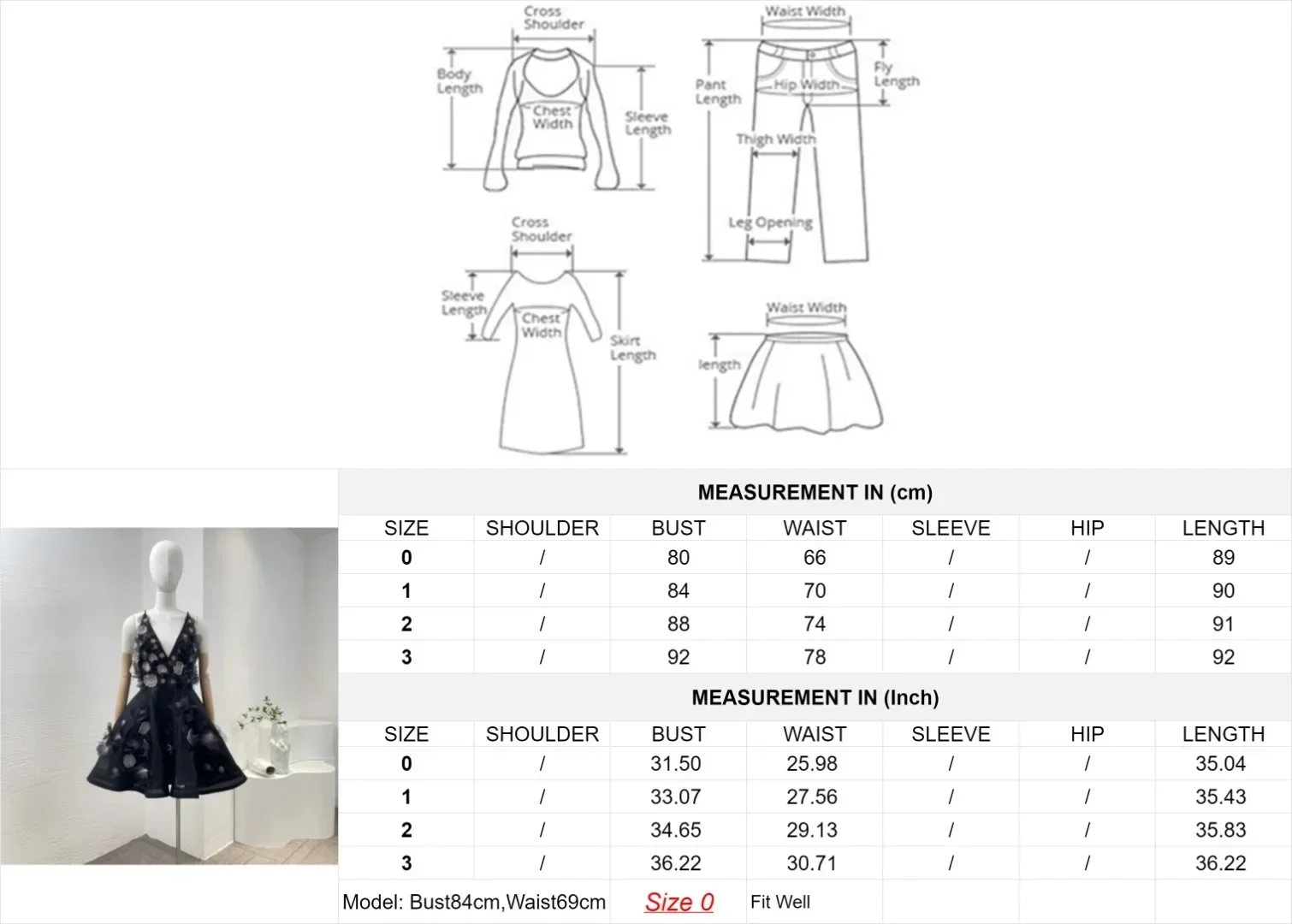 Cross Shoulder

Body Length

Chest Width

Sleeve Length

Waist Width

Pant Length

Hip Width

Fly Length

Thigh Width

Leg Opening

Cross Shoulder

Sleeve Length

Chest Width

Skirt Length

Waist Width

length

MEASUREMENT IN (cm)

| SIZE | SHOULDER | BUST | WAIST | SLEEVE | HIP | LENGTH |
|---|---|---|---|---|---|---|
| 0 | / | 80 | 66 | / | / | 89 |
| 1 | / | 84 | 70 | / | / | 90 |
| 2 | / | 88 | 74 | / | / | 91 |
| 3 | / | 92 | 78 | / | / | 92 |

MEASUREMENT IN (Inch)

| SIZE | SHOULDER | BUST | WAIST | SLEEVE | HIP | LENGTH |
|---|---|---|---|---|---|---|
| 0 | / | 31.50 | 25.98 | / | / | 35.04 |
| 1 | / | 33.07 | 27.56 | / | / | 35.43 |
| 2 | / | 34.65 | 29.13 | / | / | 35.83 |
| 3 | / | 36.22 | 30.71 | / | / | 36.22 |

Model: Bust84cm,Waist69cm Size 0 Fit Well