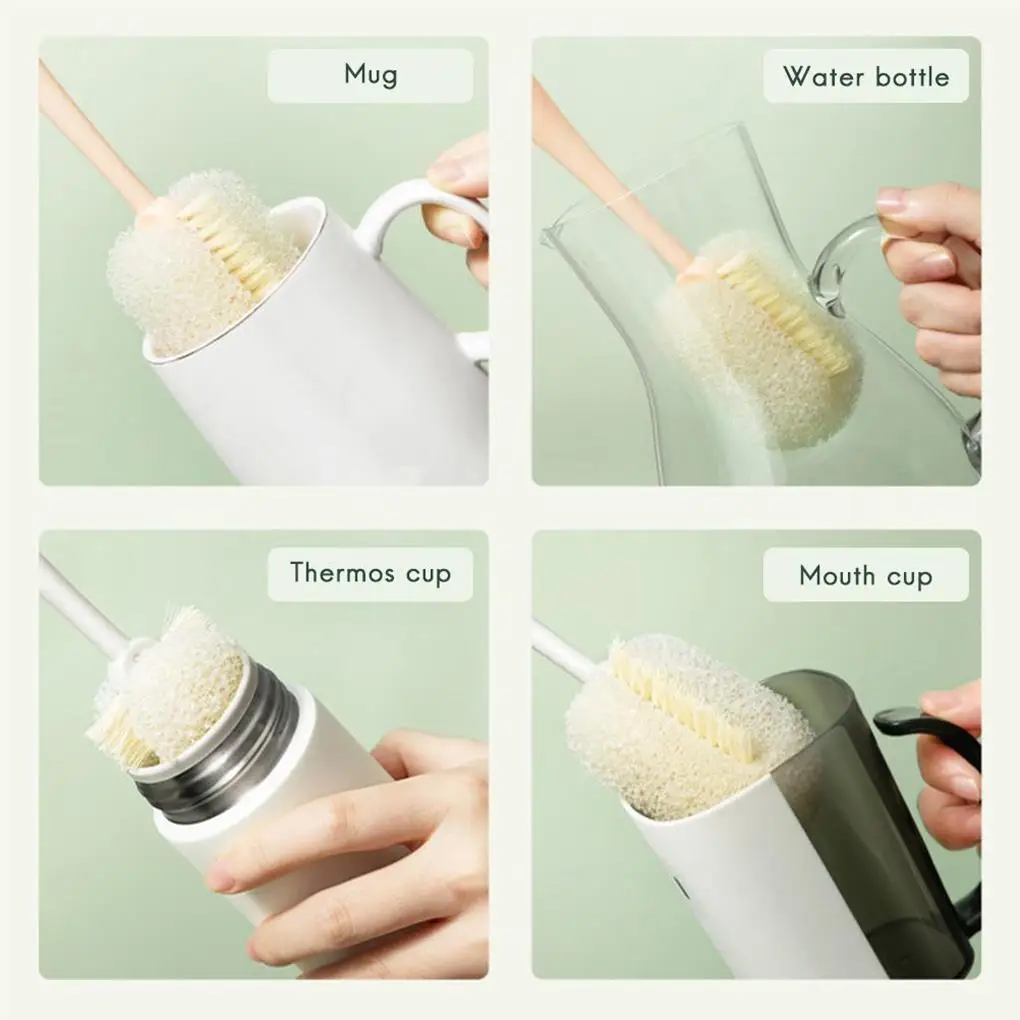 Mug

Water bottle

Thermos cup

Mouth cup