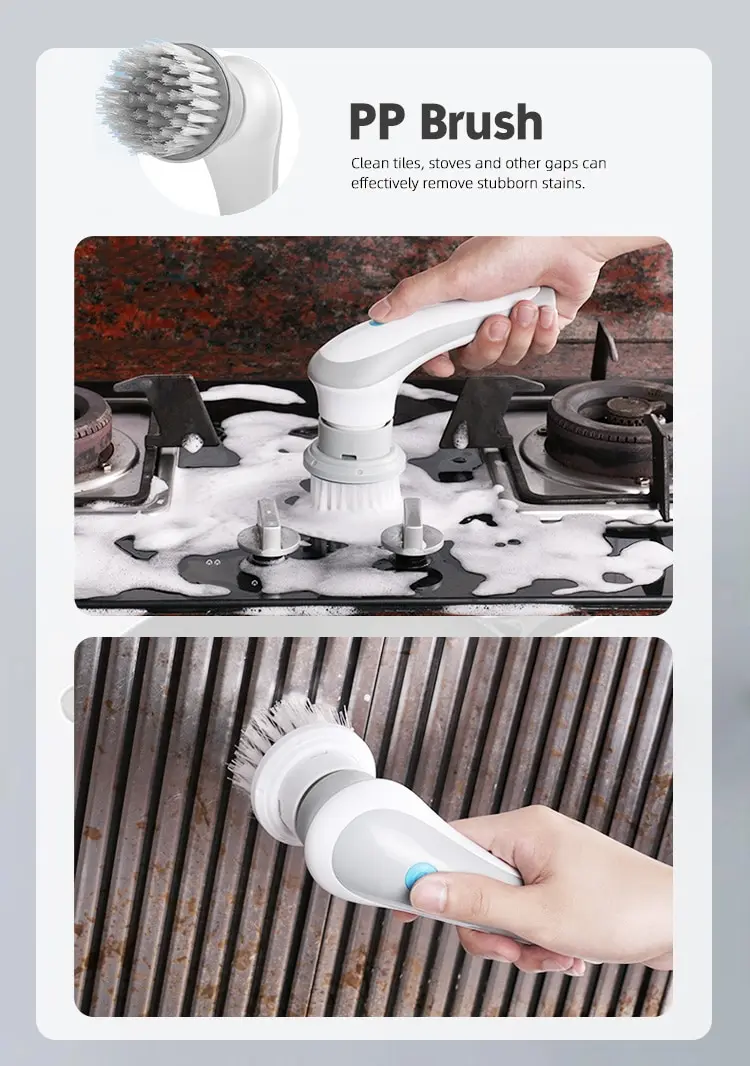 PP Brush

Clean tiles, stoves and other gaps can effectively remove stubborn stains.