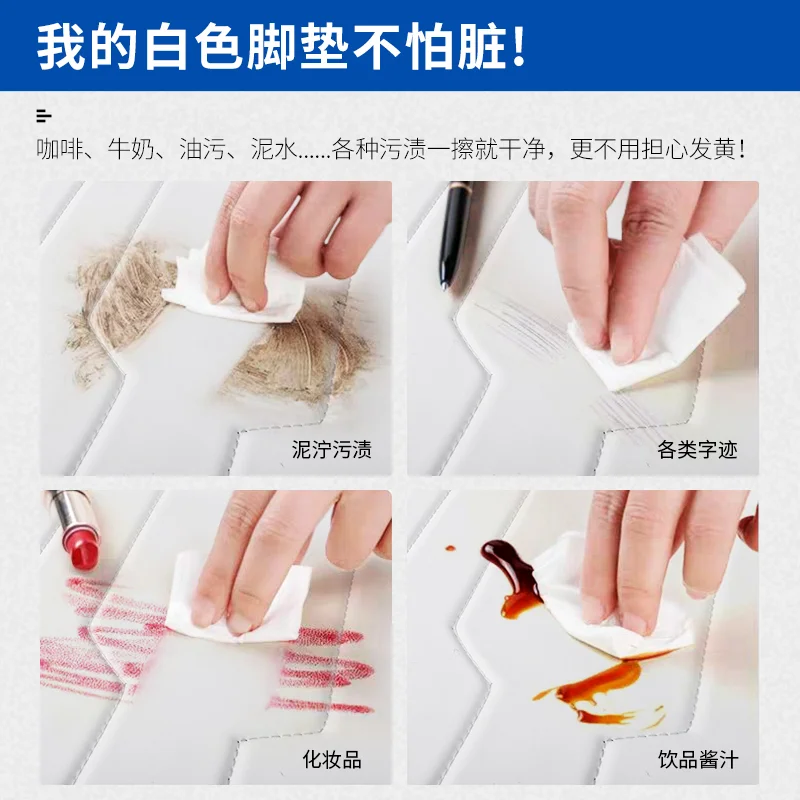 我的白色脚垫不怕脏!

咖啡、牛奶、油污、泥水......各种污渍一擦就干净，更不用担心发黄!

泥泞污渍

各类字迹

化妆品

饮品酱汁