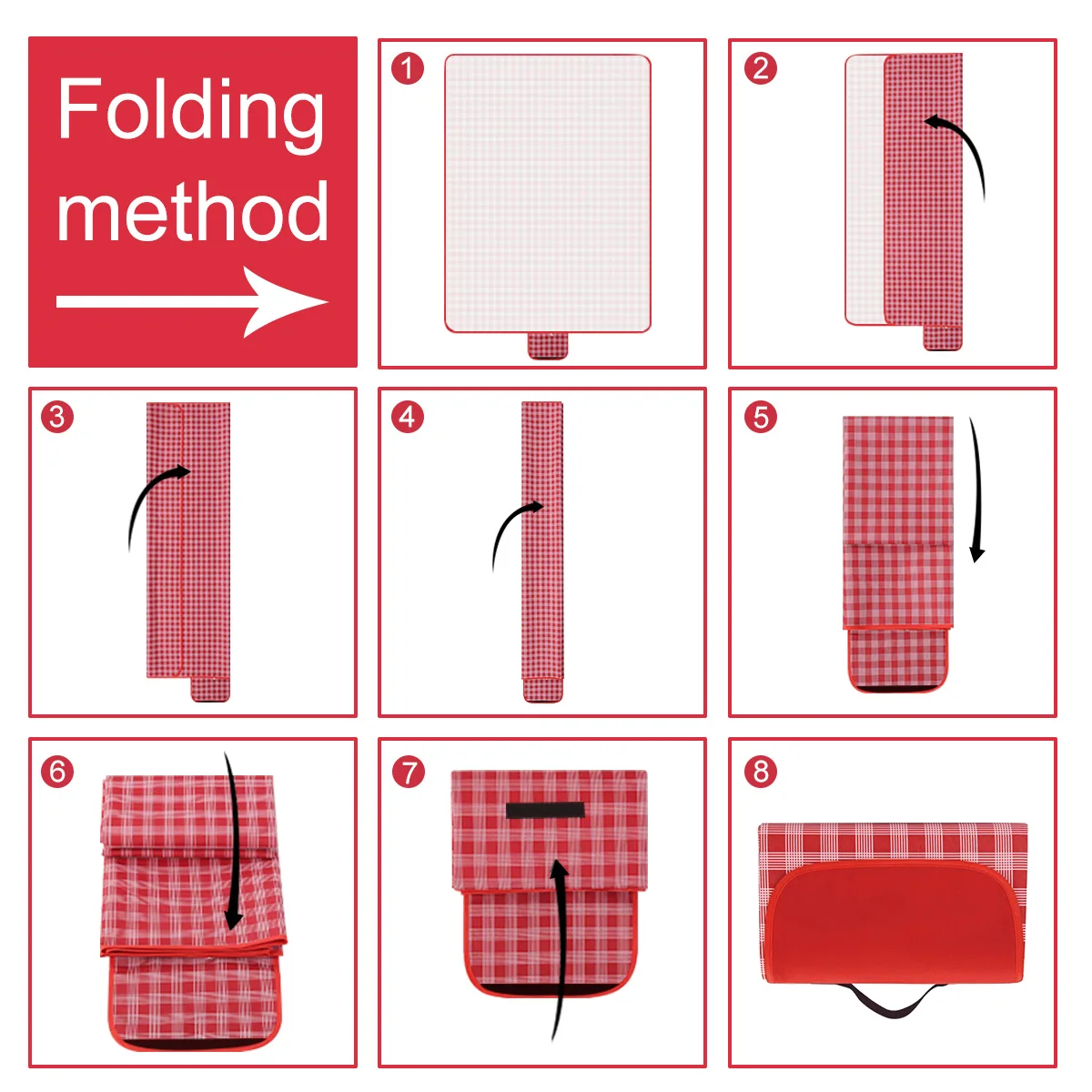 Folding method

1

2

3

4

5

6

7

8