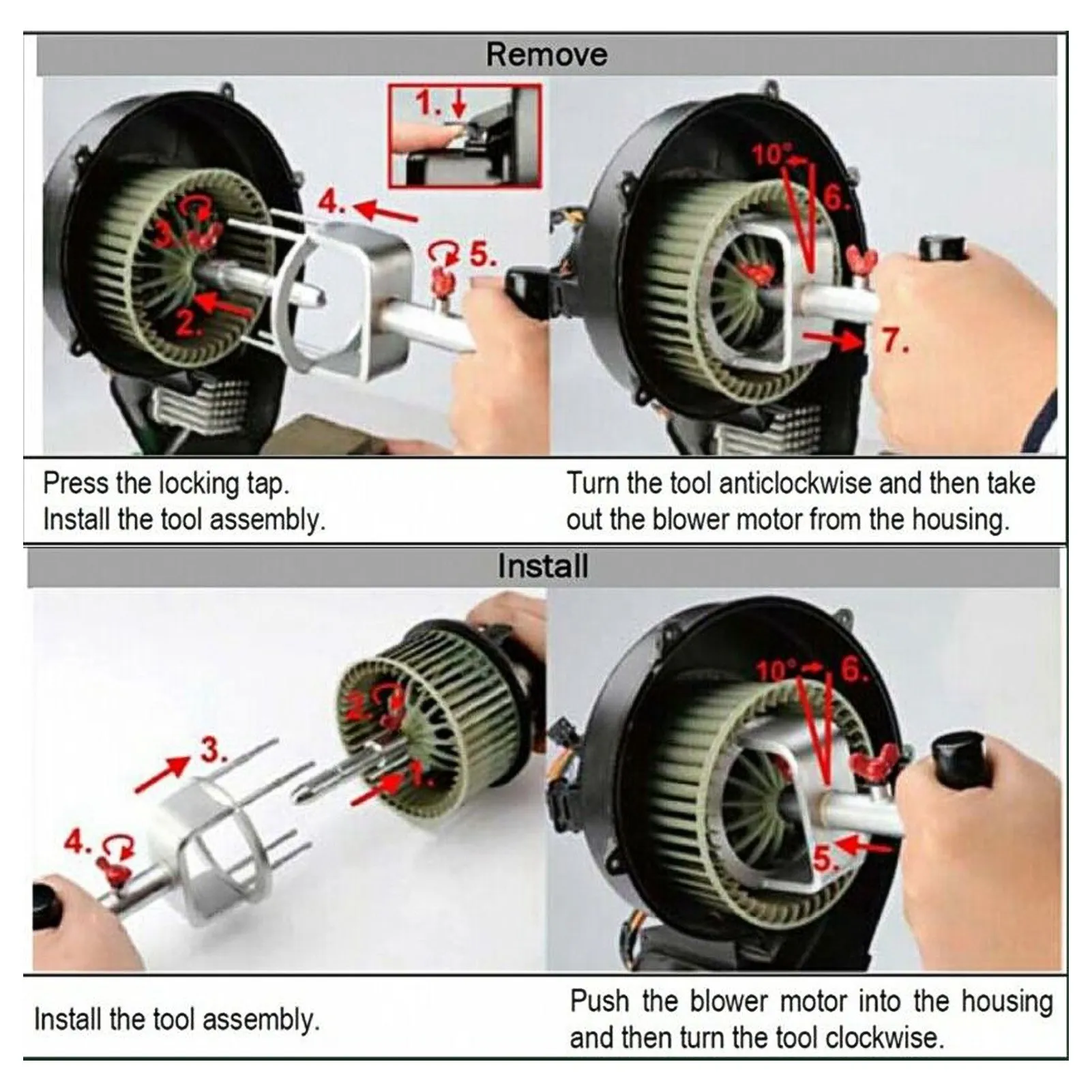 Remove

1.

4.

3.

5.

2.

10°

6.

7.

Press the locking tap.
Install the tool assembly.

Turn the tool anticlockwise and then take out the blower motor from the housing.

Install

2.

3.

1.

4.

10°

6.

5.

Install the tool assembly.

Push the blower motor into the housing and then turn the tool clockwise.