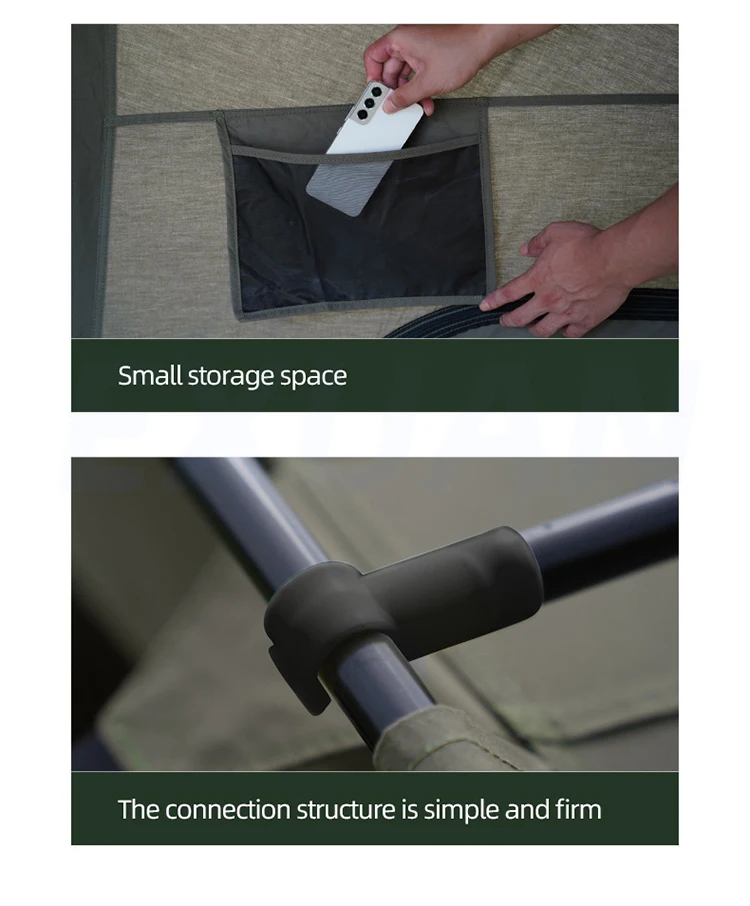 Small storage space

The connection structure is simple and firm