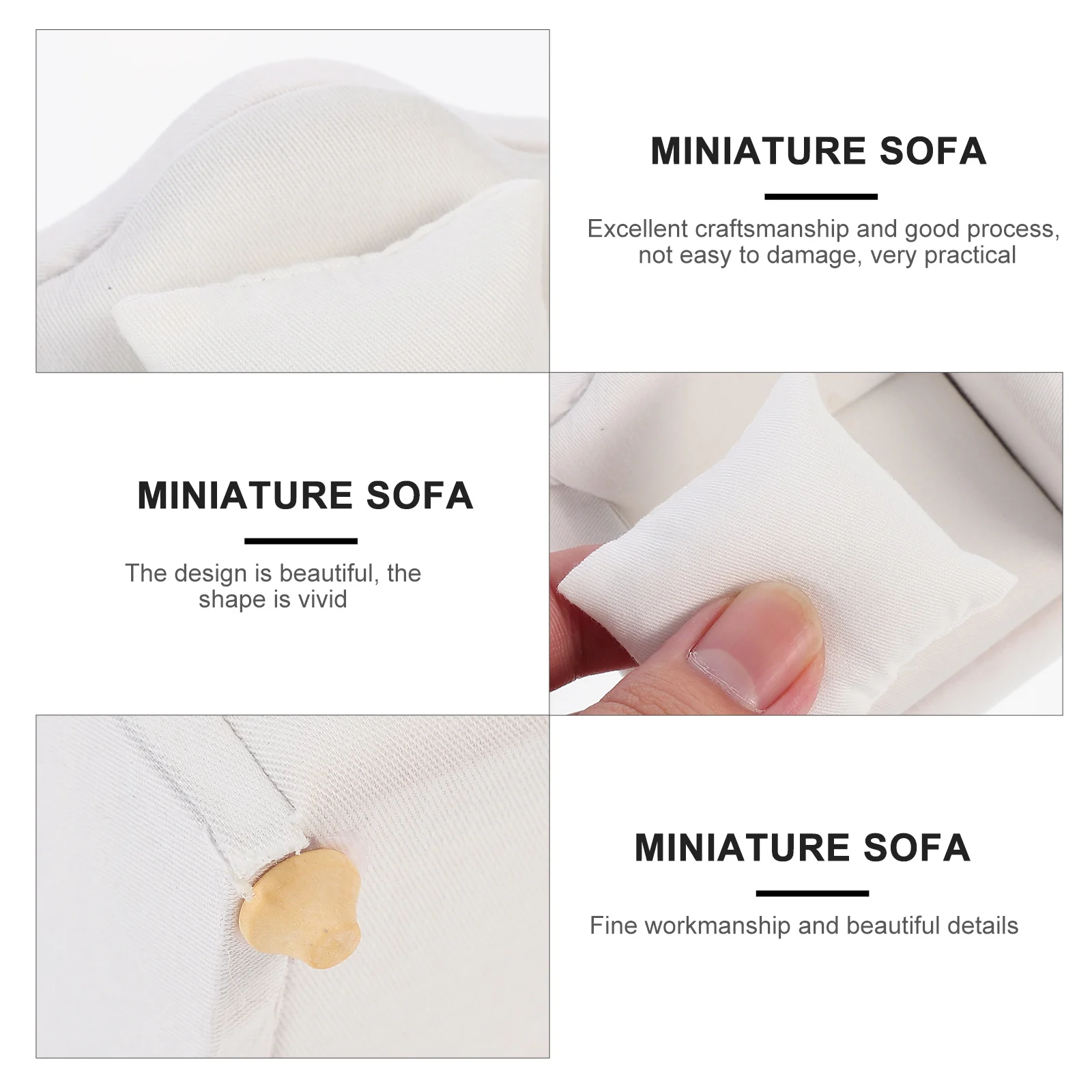 MINIATURE SOFA

Excellent craftsmanship and good process, not easy to damage, very practical

MINIATURE SOFA

The design is beautiful, the shape is vivid

MINIATURE SOFA

Fine workmanship and beautiful details