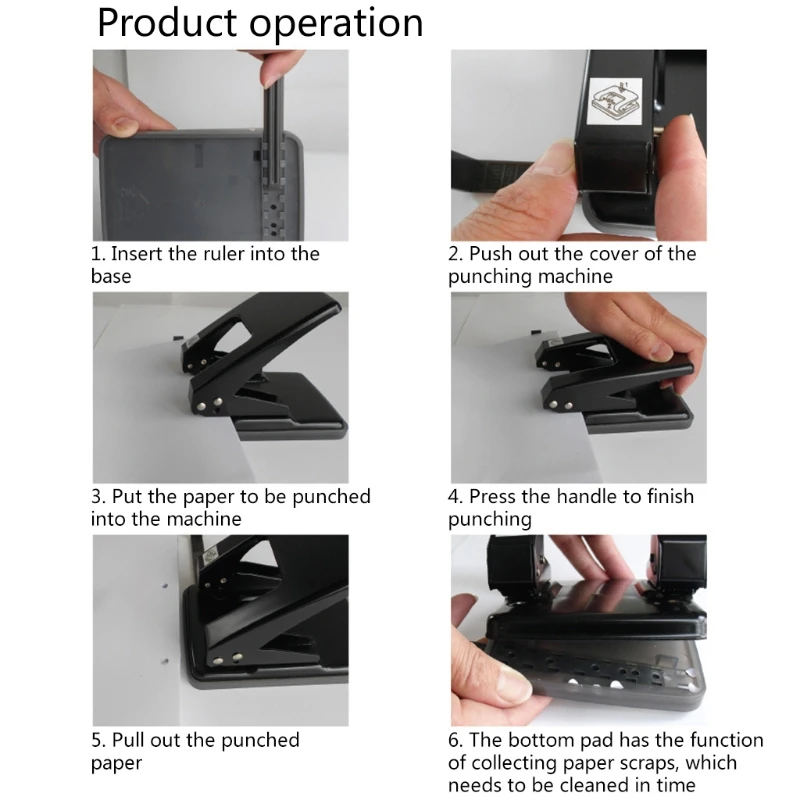 Product operation

1. Insert the ruler into the base

2. Push out the cover of the punching machine

3. Put the paper to be punched into the machine

4. Press the handle to finish punching

5. Pull out the punched paper

6. The bottom pad has the function of collecting paper scraps, which needs to be cleaned in time