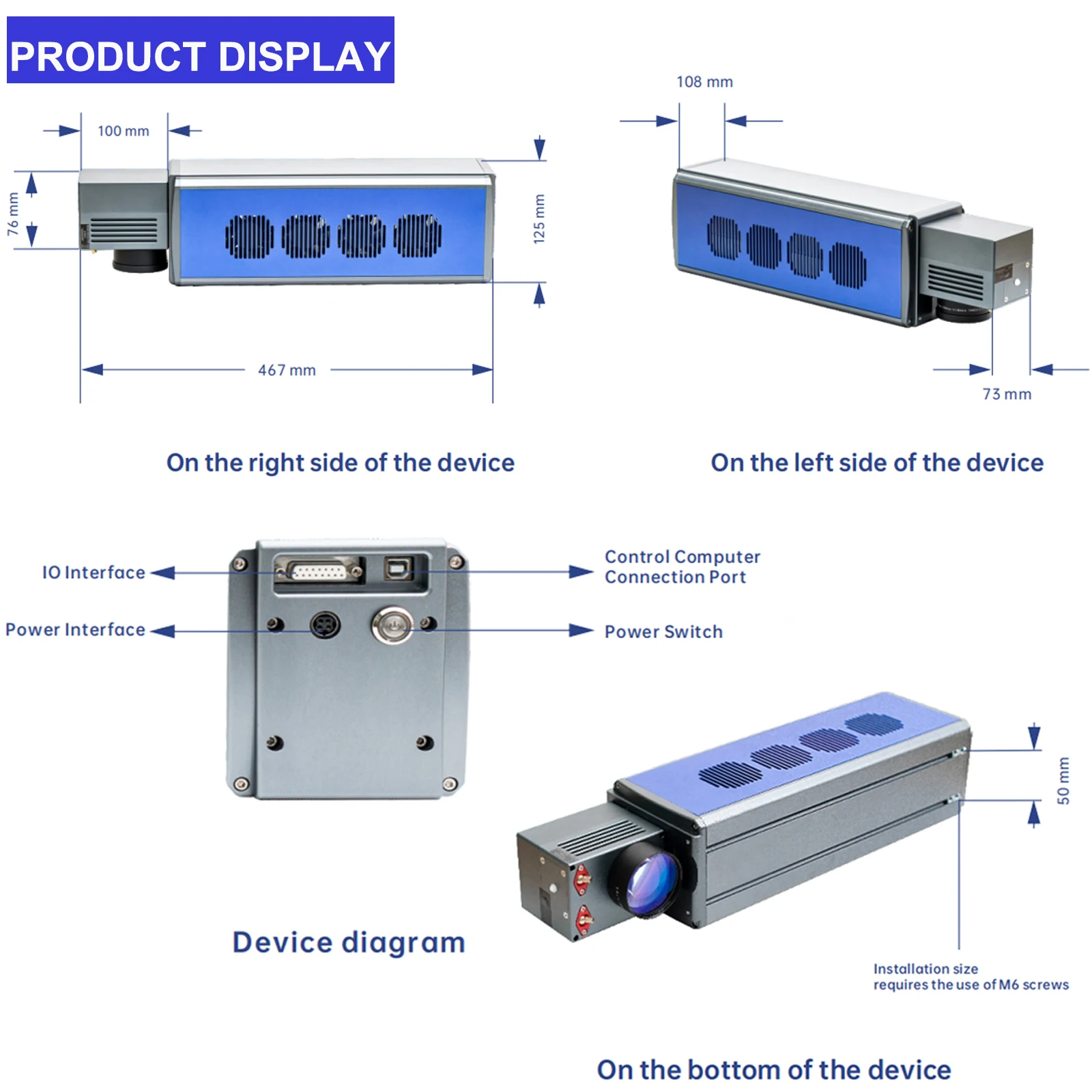 PRODUCT DISPLAY

100 mm

76 mm

125 mm

467 mm

108 mm

73 mm

On the right side of the device

On the left side of the device

IO Interface

Power Interface

Control Computer Connection Port

Power Switch

50 mm

Device diagram

Installation size requires the use of M6 screws

On the bottom of the device