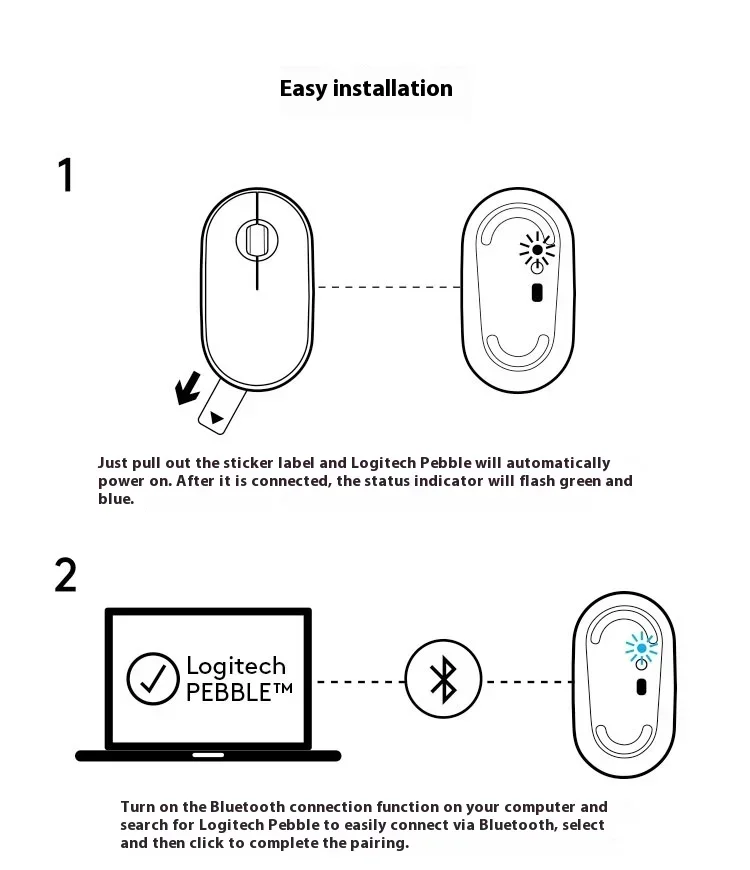 Easy installation

1

Just pull out the sticker label and Logitech Pebble will automatically power on. After it is connected, the status indicator will flash green and blue.

2

Logitech PEBBLE™

Turn on the Bluetooth connection function on your computer and search for Logitech Pebble to easily connect via Bluetooth, select and then click to complete the pairing.