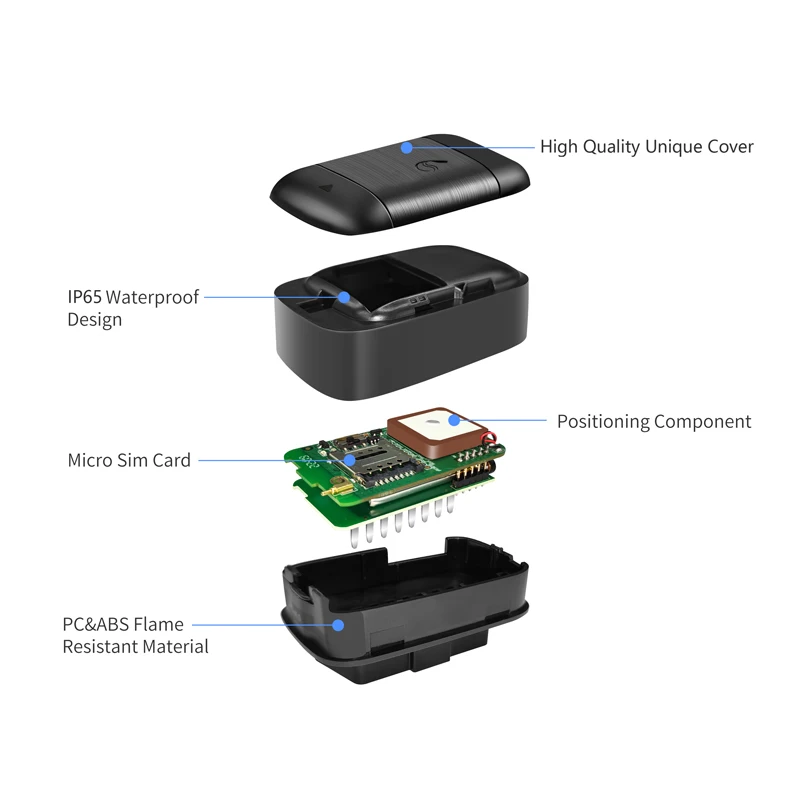 High Quality Unique Cover

IP65 Waterproof Design

Positioning Component

Micro Sim Card

PC&ABS Flame Resistant Material