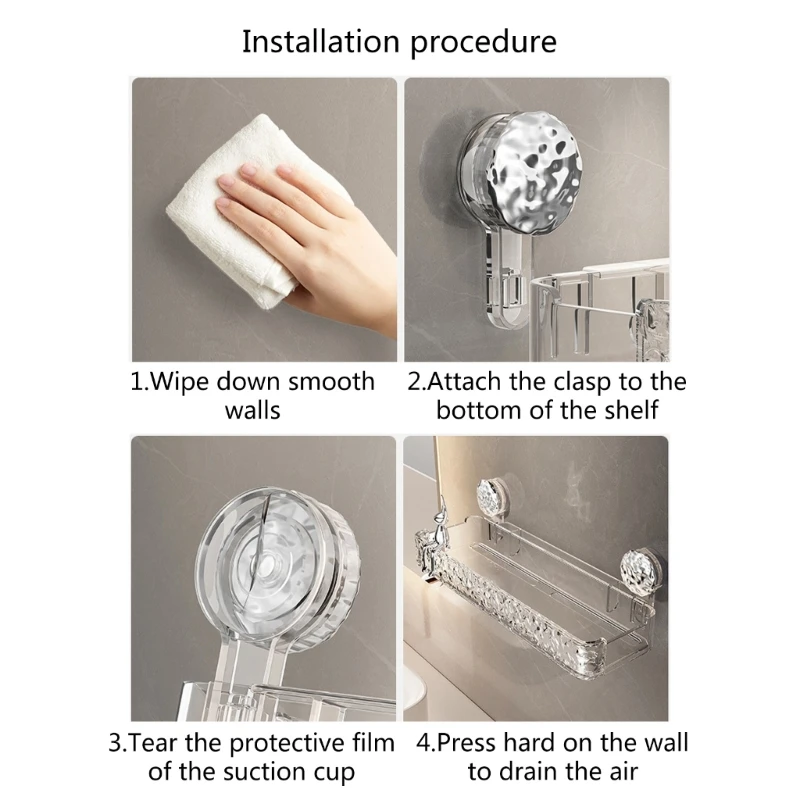 Installation procedure

1.Wipe down smooth walls

2.Attach the clasp to the bottom of the shelf

3.Tear the protective film of the suction cup

4.Press hard on the wall to drain the air