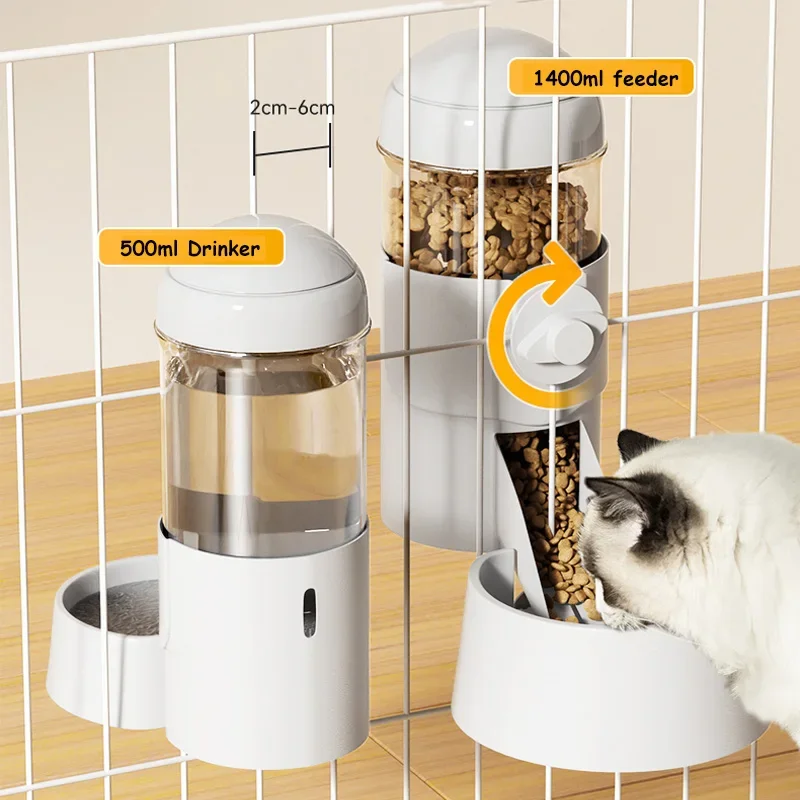 1400ml feeder

2cm-6cm

500ml Drinker