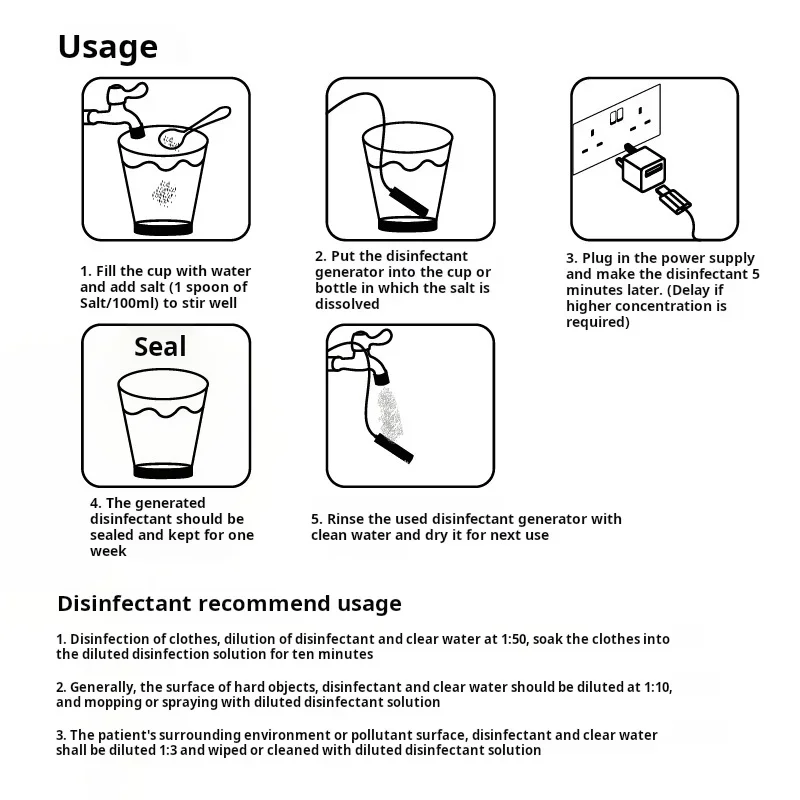 Usage

1. Fill the cup with water and add salt (1 spoon of Salt/100ml) to stir well

2. Put the disinfectant generator into the cup or bottle in which the salt is dissolved

3. Plug in the power supply and make the disinfectant 5 minutes later. (Delay if higher concentration is required)

Seal

4. The generated disinfectant should be sealed and kept for one week

5. Rinse the used disinfectant generator with clean water and dry it for next use

Disinfectant recommend usage

1. Disinfection of clothes, dilution of disinfectant and clear water at 1:50, soak the clothes into the diluted disinfection solution for ten minutes

2. Generally, the surface of hard objects, disinfectant and clear water should be diluted at 1:10, and mopping or spraying with diluted disinfectant solution

3. The patient's surrounding environment or pollutant surface, disinfectant and clear water shall be diluted 1:3 and wiped or cleaned with diluted disinfectant solution