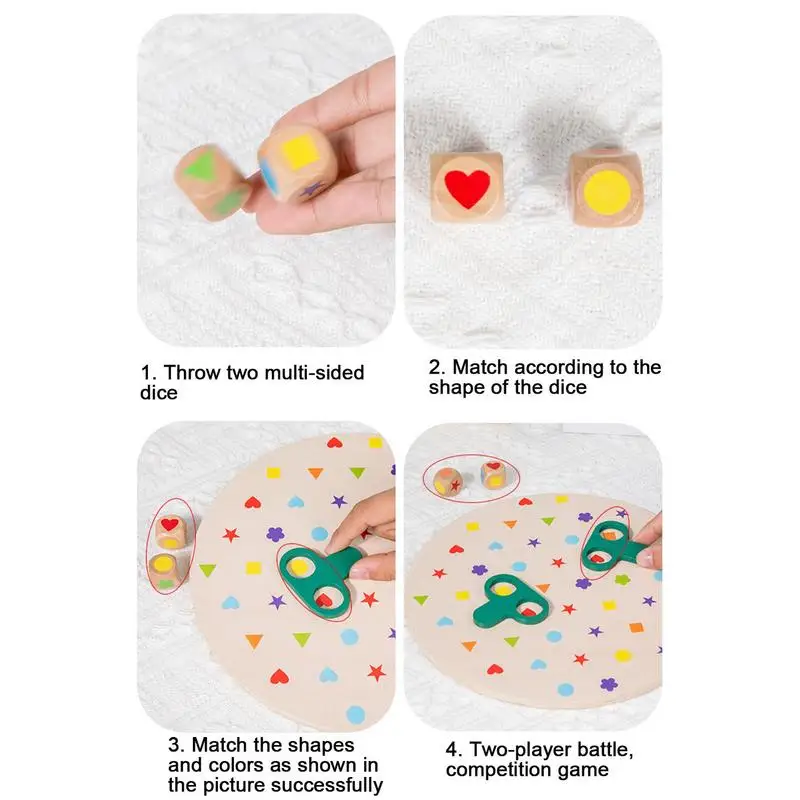 1. Throw two multi-sided dice

2. Match according to the shape of the dice

3. Match the shapes and colors as shown in the picture successfully

4. Two-player battle, competition game