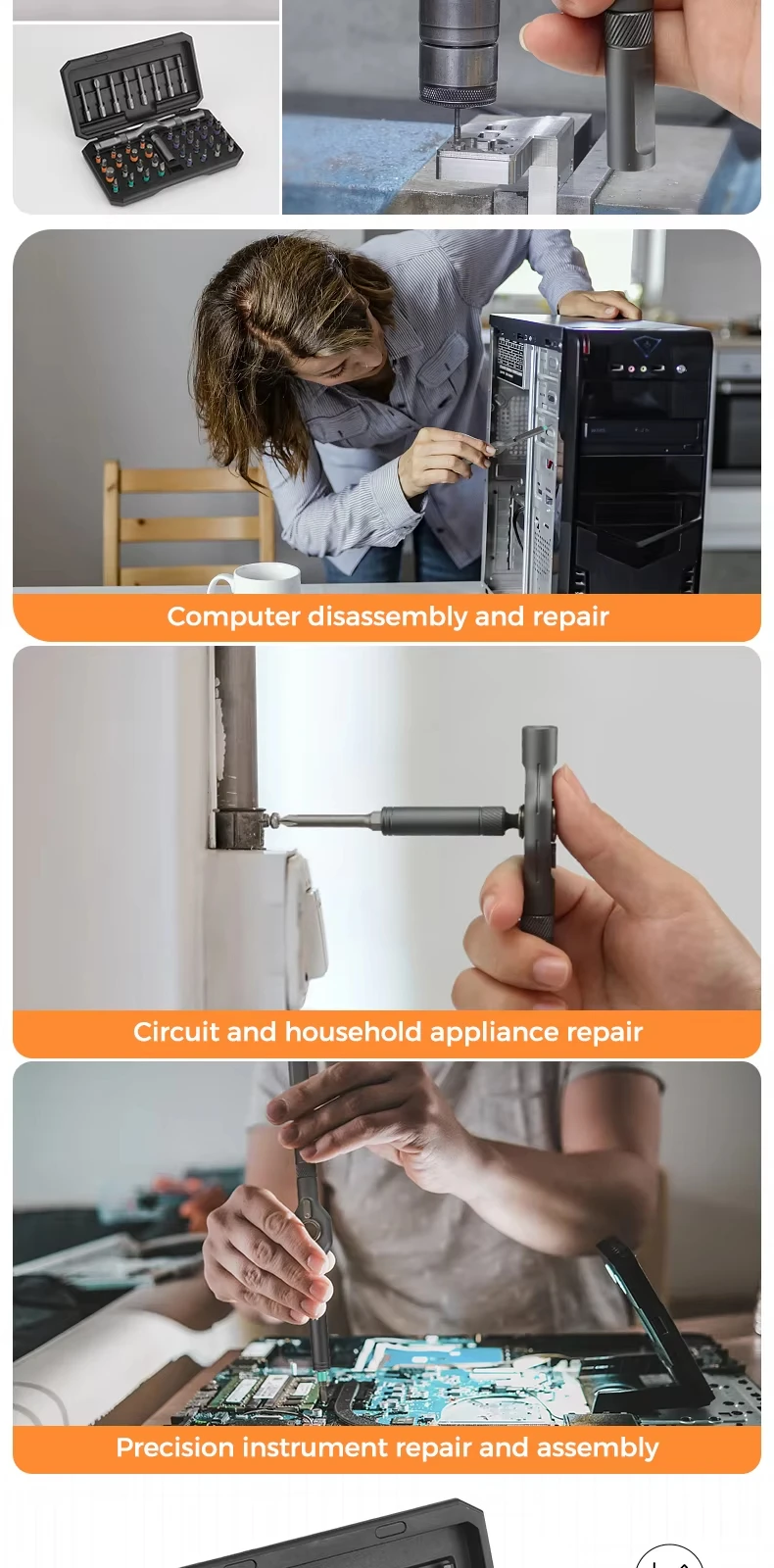 Computer disassembly and repair

Circuit and household appliance repair

Precision instrument repair and assembly