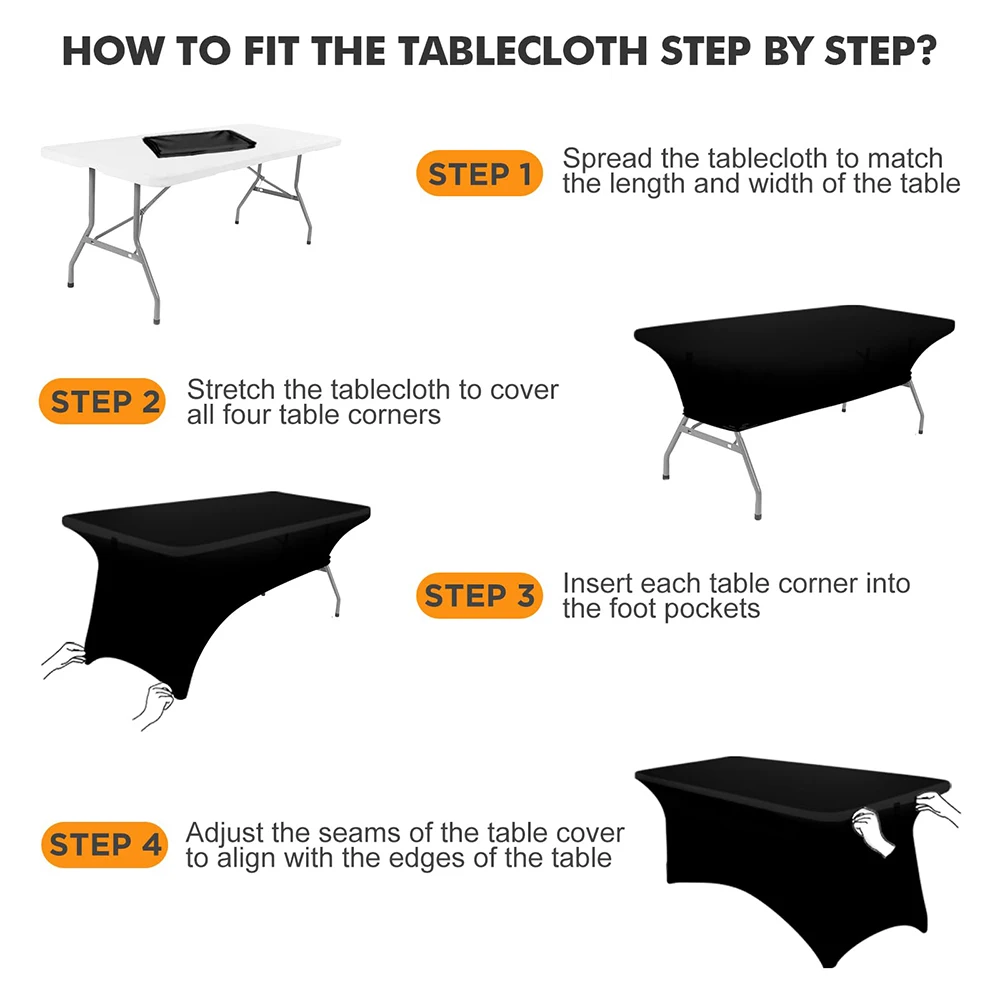 HOW TO FIT THE TABLECLOTH STEP BY STEP?

STEP 1 Spread the tablecloth to match the length and width of the table

STEP 2 Stretch the tablecloth to cover all four table corners

STEP 3 Insert each table corner into the foot pockets

STEP 4 Adjust the seams of the table cover to align with the edges of the table