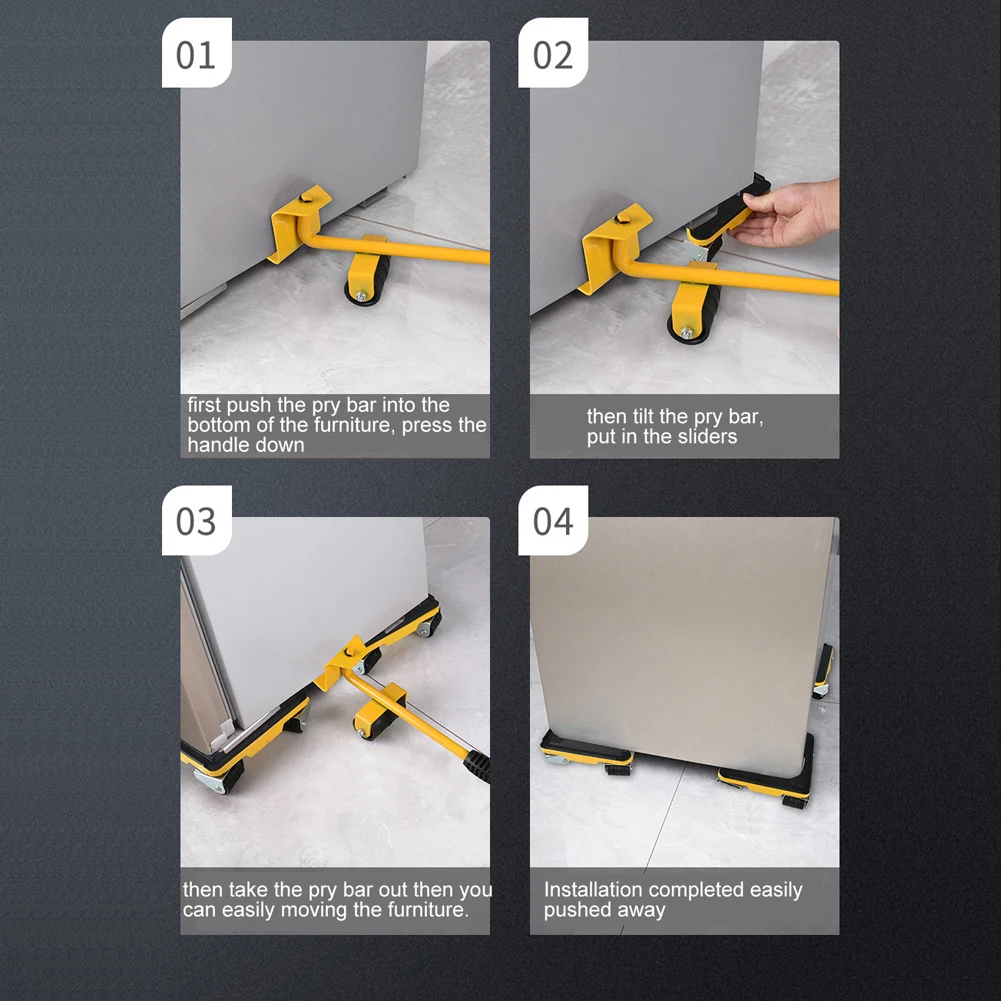 01

first push the pry bar into the bottom of the furniture, press the handle down

02

then tilt the pry bar, put in the sliders

03

then take the pry bar out then you can easily moving the furniture.

04

Installation completed easily pushed away