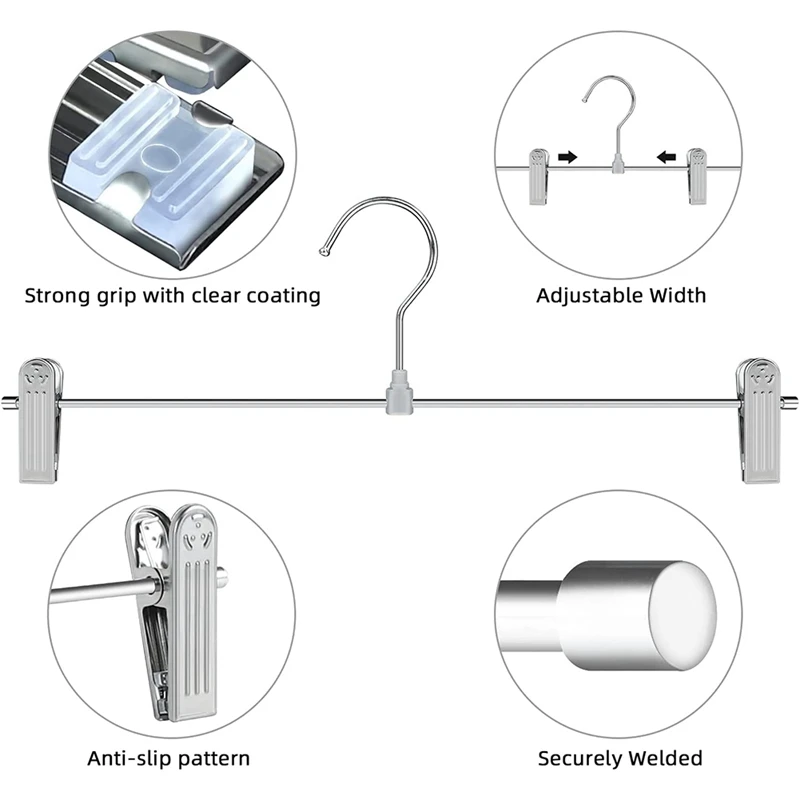 Strong grip with clear coating

Adjustable Width

Anti-slip pattern

Securely Welded