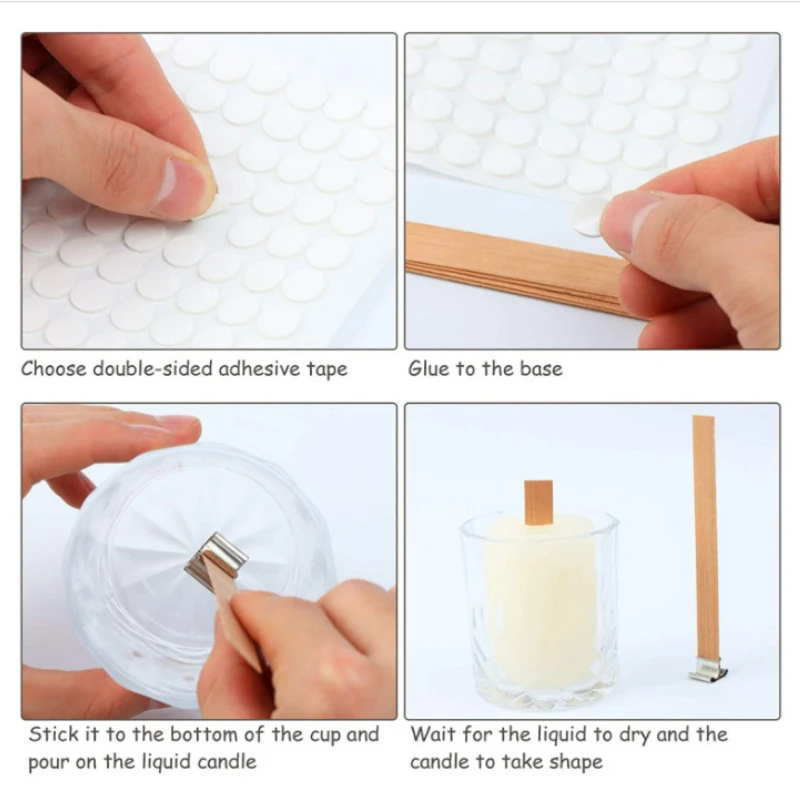 Choose double-sided adhesive tape

Glue to the base

Stick it to the bottom of the cup and pour on the liquid candle

Wait for the liquid to dry and the candle to take shape