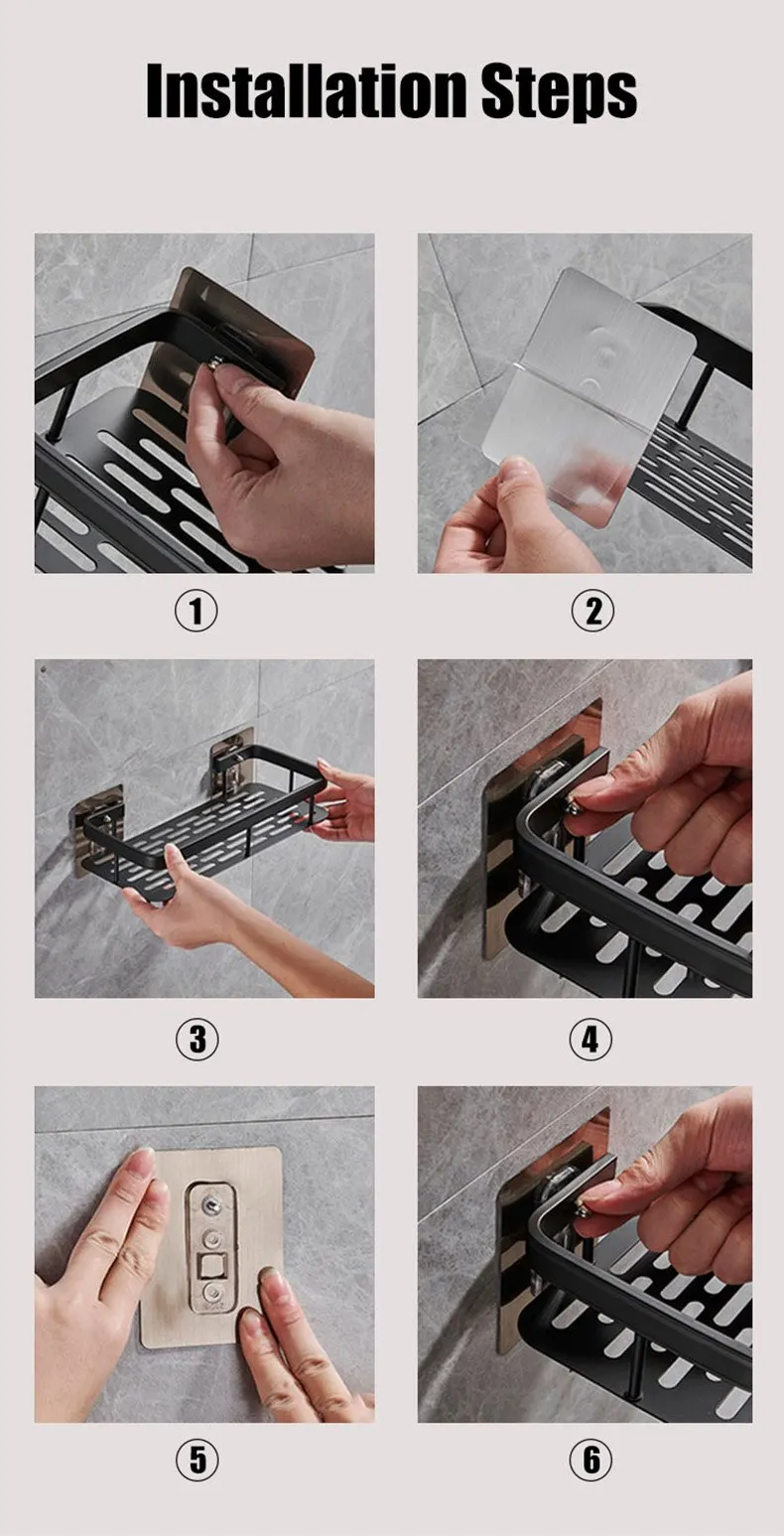 Installation Steps

①

②

③

④

⑤

⑥