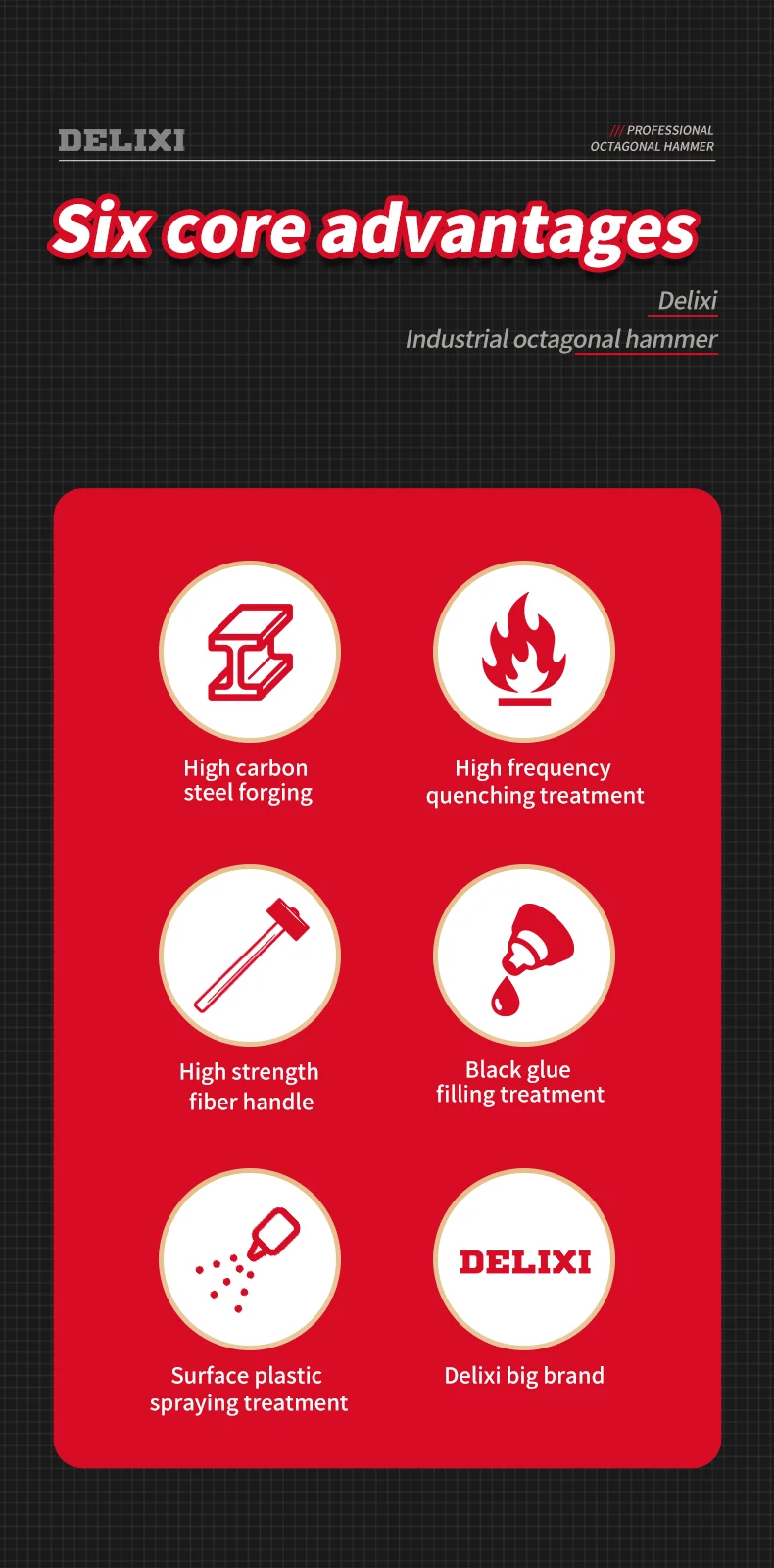 DELIXI

/// PROFESSIONAL
OCTAGONAL HAMMER

Six core advantages

Delixi

Industrial octagonal hammer

High carbon
steel forging

High frequency
quenching treatment

High strength
fiber handle

Black glue
filling treatment

Surface plastic
spraying treatment

DELIXI

Delixi big brand