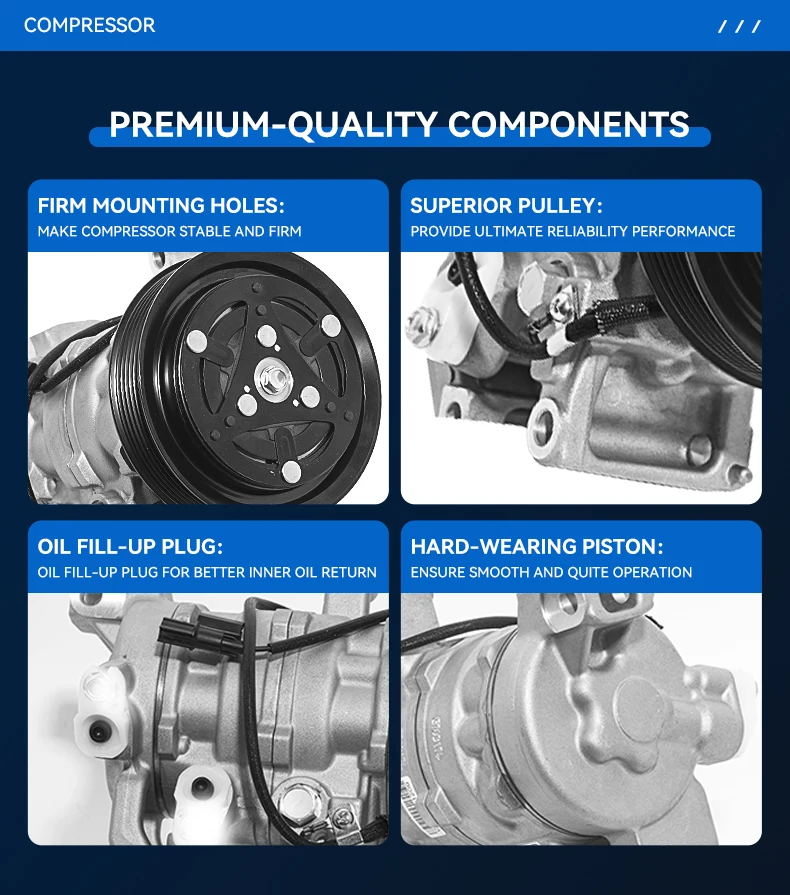 COMPRESSOR

/ / /

PREMIUM-QUALITY COMPONENTS

FIRM MOUNTING HOLES:
MAKE COMPRESSOR STABLE AND FIRM

SUPERIOR PULLEY:
PROVIDE ULTIMATE RELIABILITY PERFORMANCE

OIL FILL-UP PLUG:
OIL FILL-UP PLUG FOR BETTER INNER OIL RETURN

HARD-WEARING PISTON:
ENSURE SMOOTH AND QUITE OPERATION