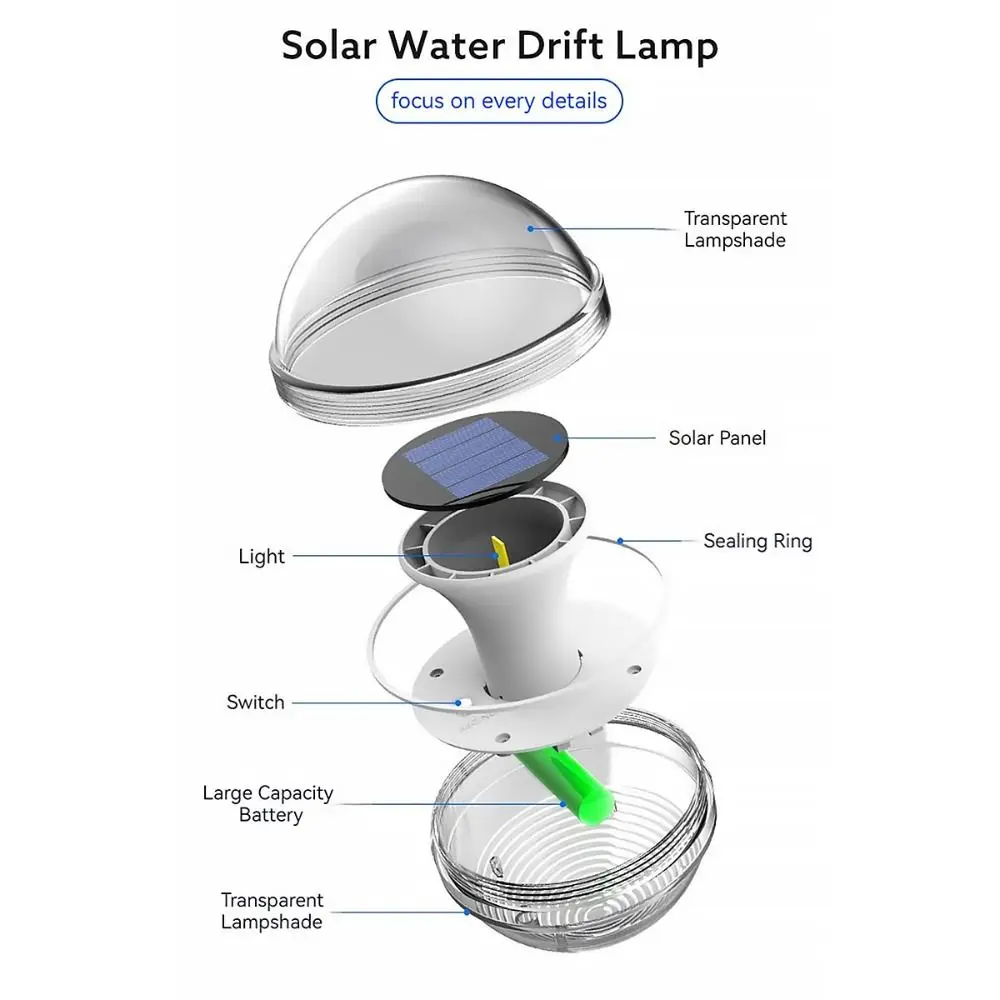 Solar Water Drift Lamp

focus on every details

Transparent Lampshade

Solar Panel

Sealing Ring

Light

Switch

Large Capacity Battery

Transparent Lampshade