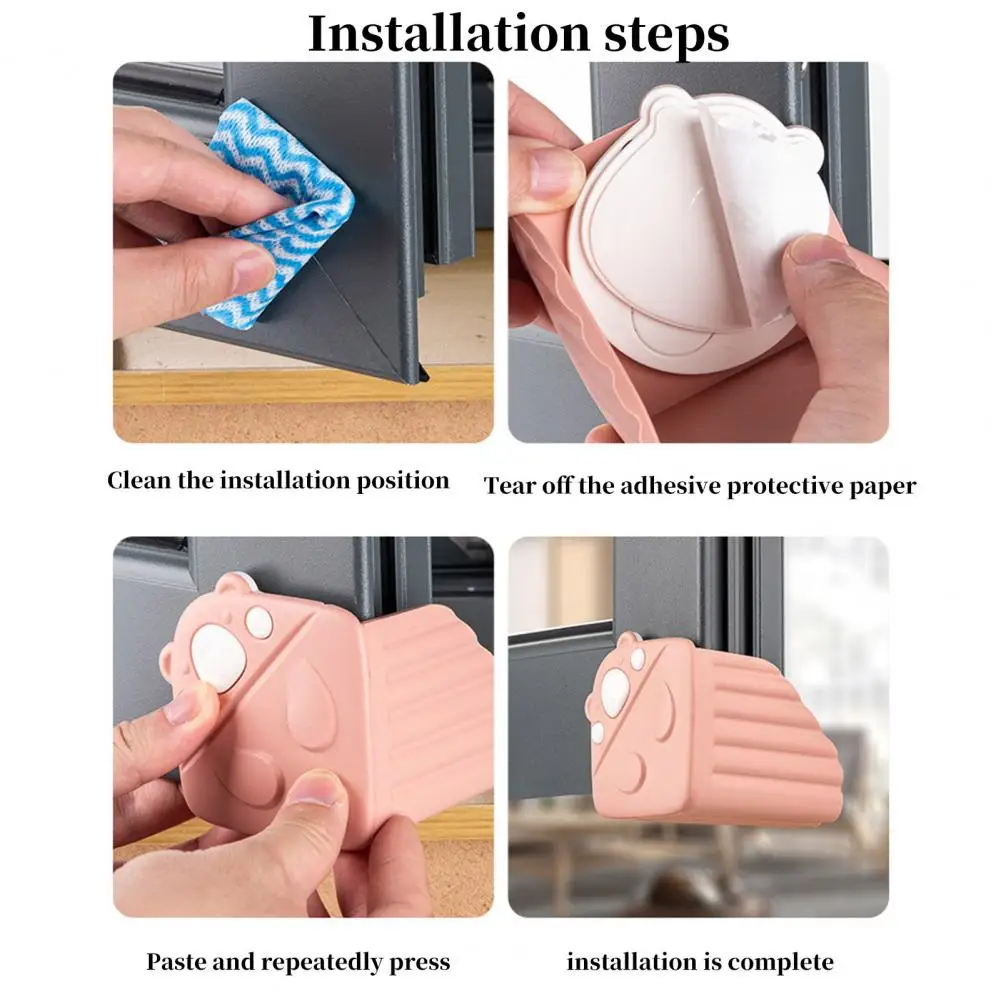 Installation steps

Clean the installation position

Tear off the adhesive protective paper

Paste and repeatedly press

installation is complete