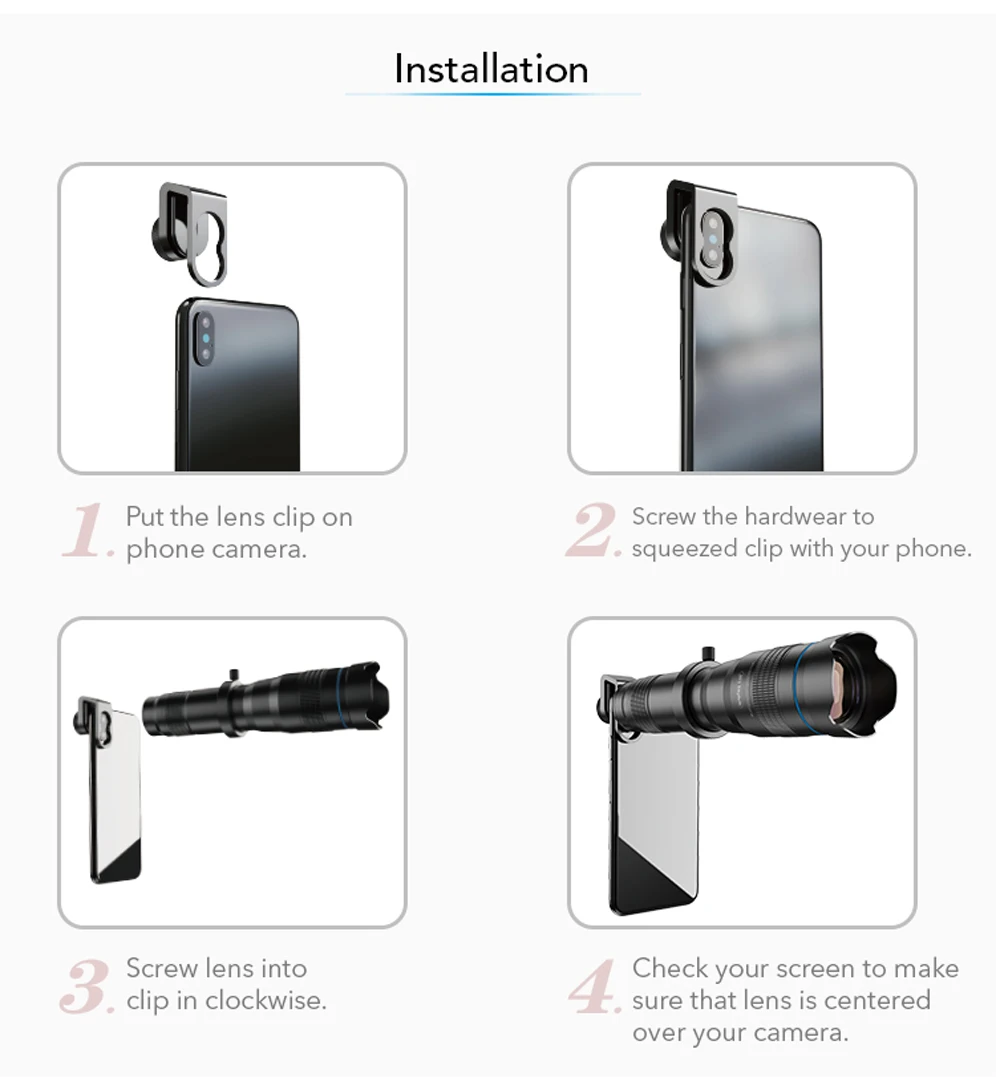 Installation

1. Put the lens clip on phone camera.

2. Screw the hardwear to squeezed clip with your phone.

3. Screw lens into clip in clockwise.

4. Check your screen to make sure that lens is centered over your camera.