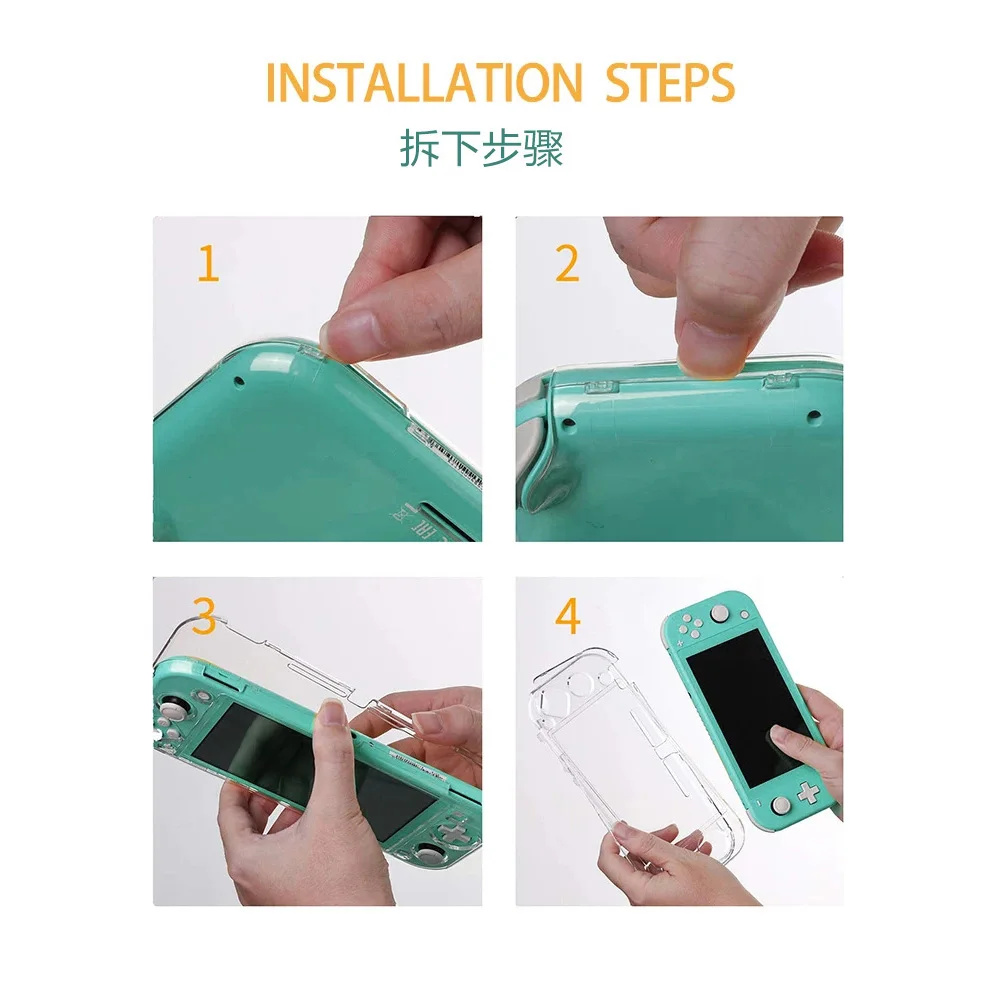 INSTALLATION STEPS
拆下步骤

1

2

3

4