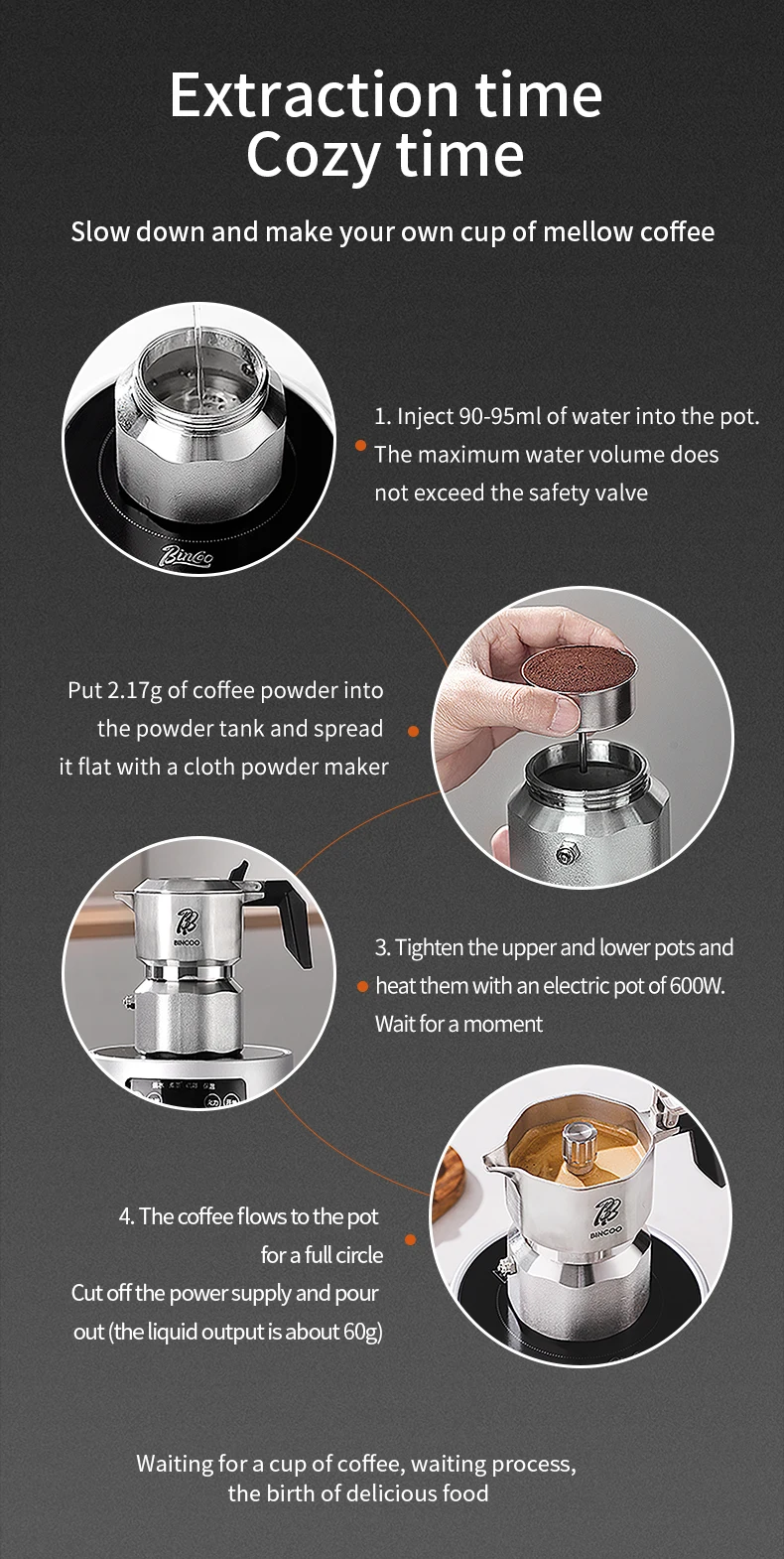 Extraction time
Cozy time

Slow down and make your own cup of mellow coffee

Bincoo

1. Inject 90-95ml of water into the pot. The maximum water volume does not exceed the safety valve

Put 2.17g of coffee powder into the powder tank and spread it flat with a cloth powder maker

BINCOO

3. Tighten the upper and lower pots and heat them with an electric pot of 600W. Wait for a moment

BINCOO

4. The coffee flows to the pot for a full circle
Cut off the power supply and pour out (the liquid output is about 60g)

Waiting for a cup of coffee, waiting process,
the birth of delicious food