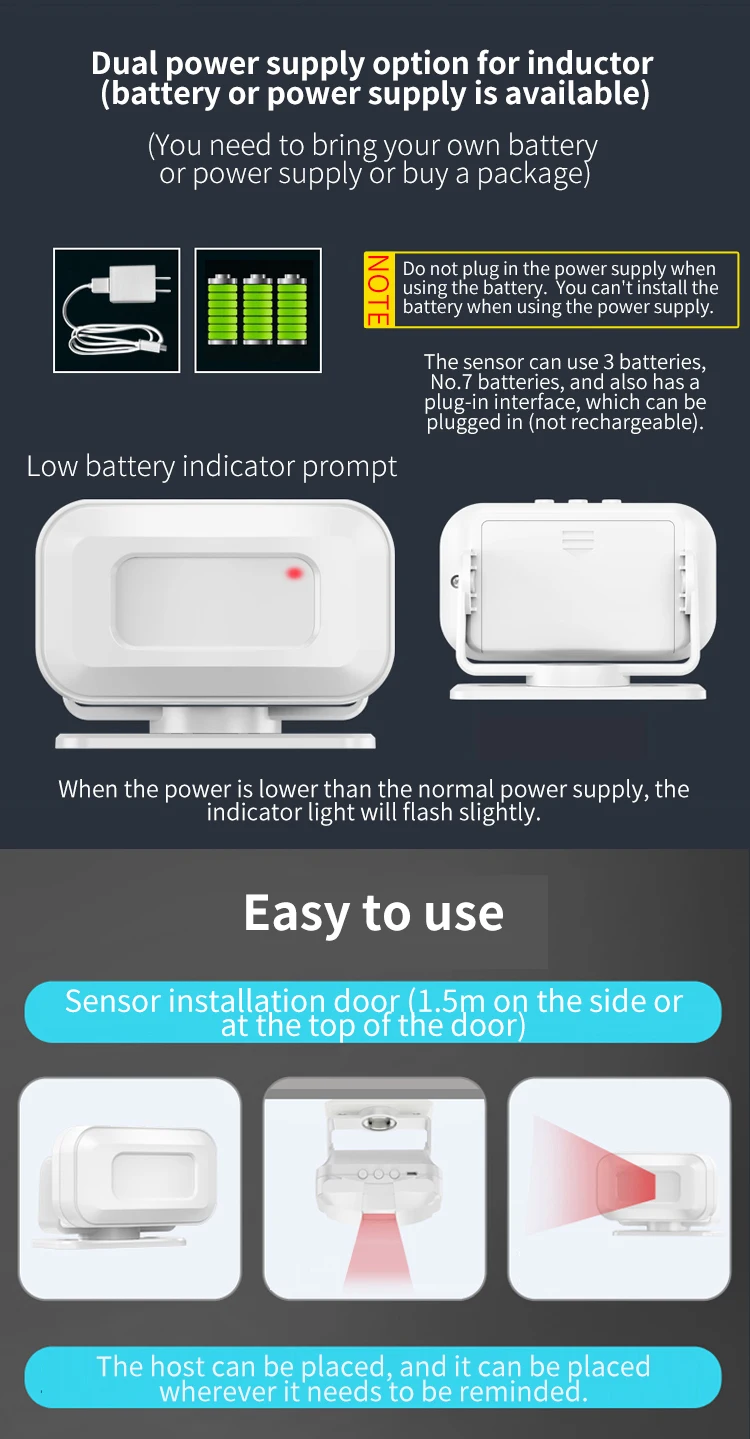 Dual power supply option for inductor (battery or power supply is available)

(You need to bring your own battery or power supply or buy a package)

NOTE

Do not plug in the power supply when using the battery. You can't install the battery when using the power supply.

The sensor can use 3 batteries, No.7 batteries, and also has a plug-in interface, which can be plugged in (not rechargeable).

Low battery indicator prompt

When the power is lower than the normal power supply, the indicator light will flash slightly.

Easy to use

Sensor installation door (1.5m on the side or at the top of the door)

The host can be placed, and it can be placed wherever it needs to be reminded.