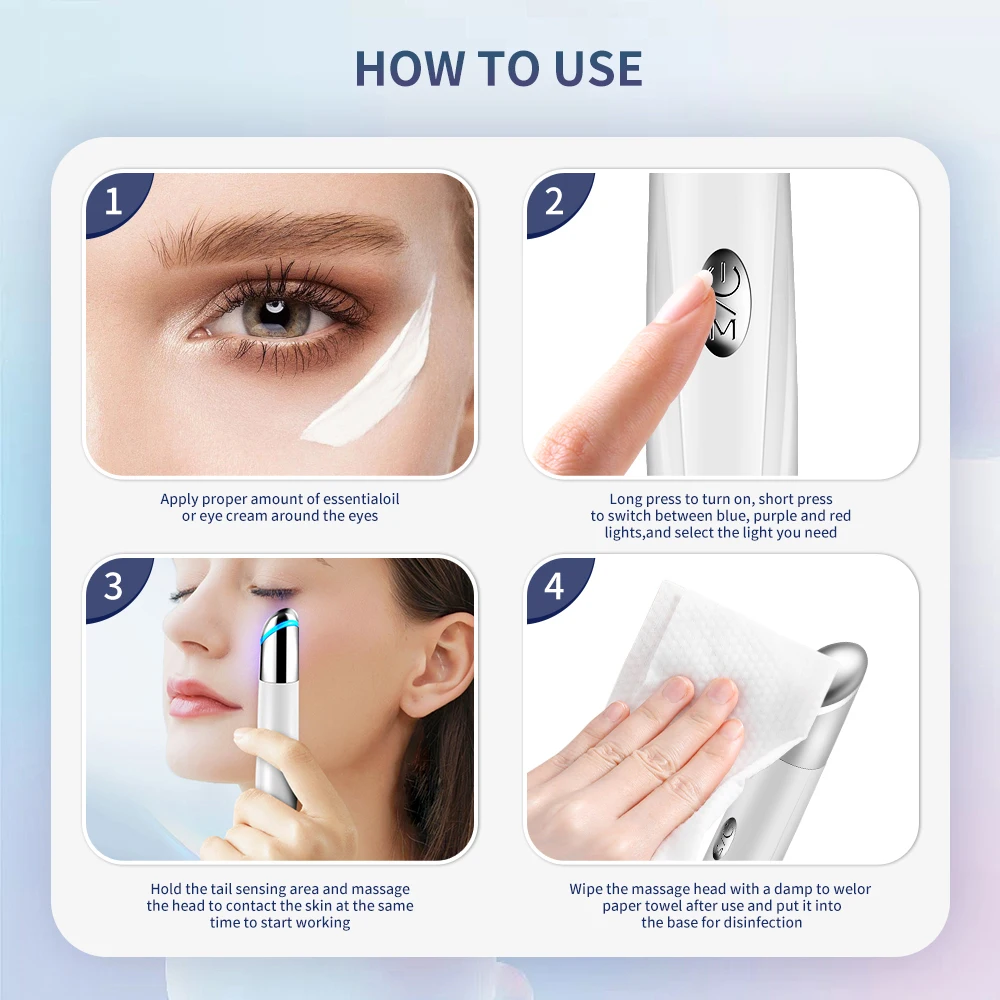 HOW TO USE

1

Apply proper amount of essentialoil or eye cream around the eyes

2

M/C

Long press to turn on, short press to switch between blue, purple and red lights,and select the light you need

3

Hold the tail sensing area and massage the head to contact the skin at the same time to start working

4

Wipe the massage head with a damp to welor paper towel after use and put it into the base for disinfection