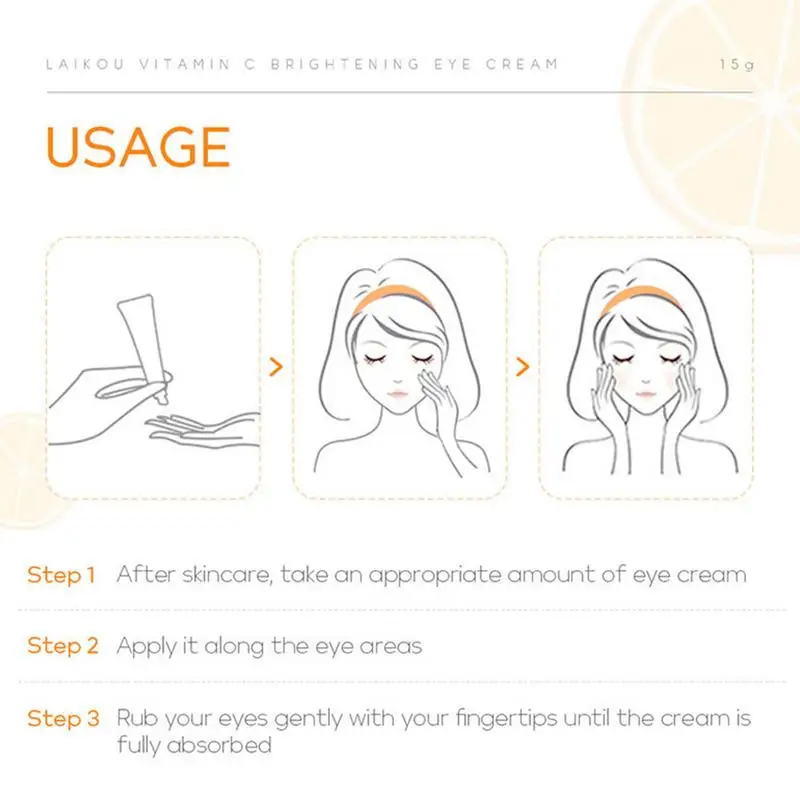 LAIKOU VITAMIN C BRIGHTENING EYE CREAM

15g

USAGE

Step 1 After skincare, take an appropriate amount of eye cream

Step 2 Apply it along the eye areas

Step 3 Rub your eyes gently with your fingertips until the cream is fully absorbed