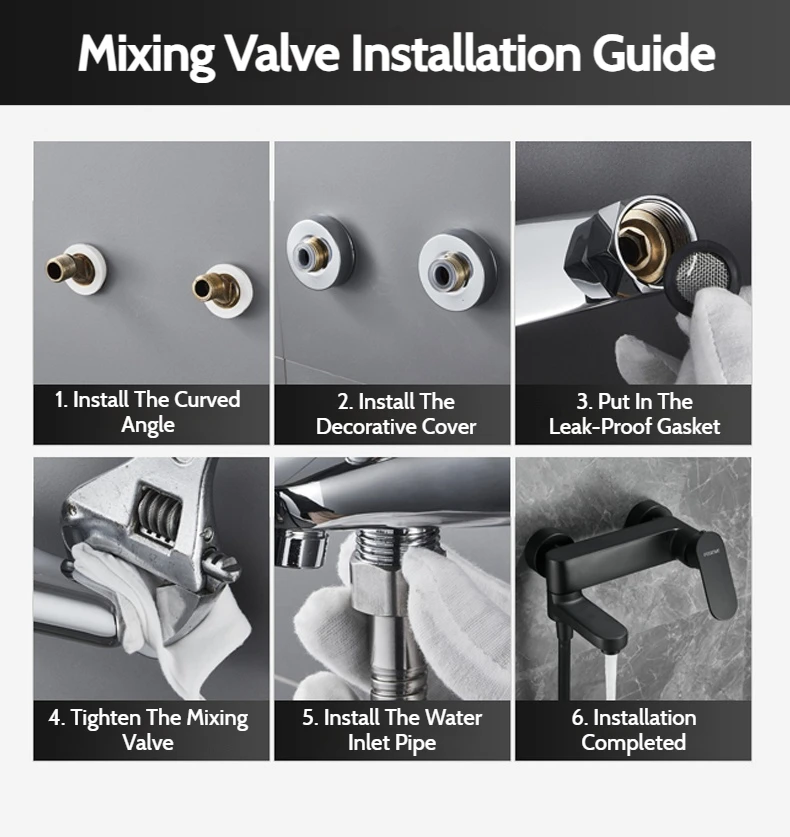 Mixing Valve Installation Guide

1. Install The Curved Angle

2. Install The Decorative Cover

3. Put In The Leak-Proof Gasket

4. Tighten The Mixing Valve

5. Install The Water Inlet Pipe

6. Installation Completed